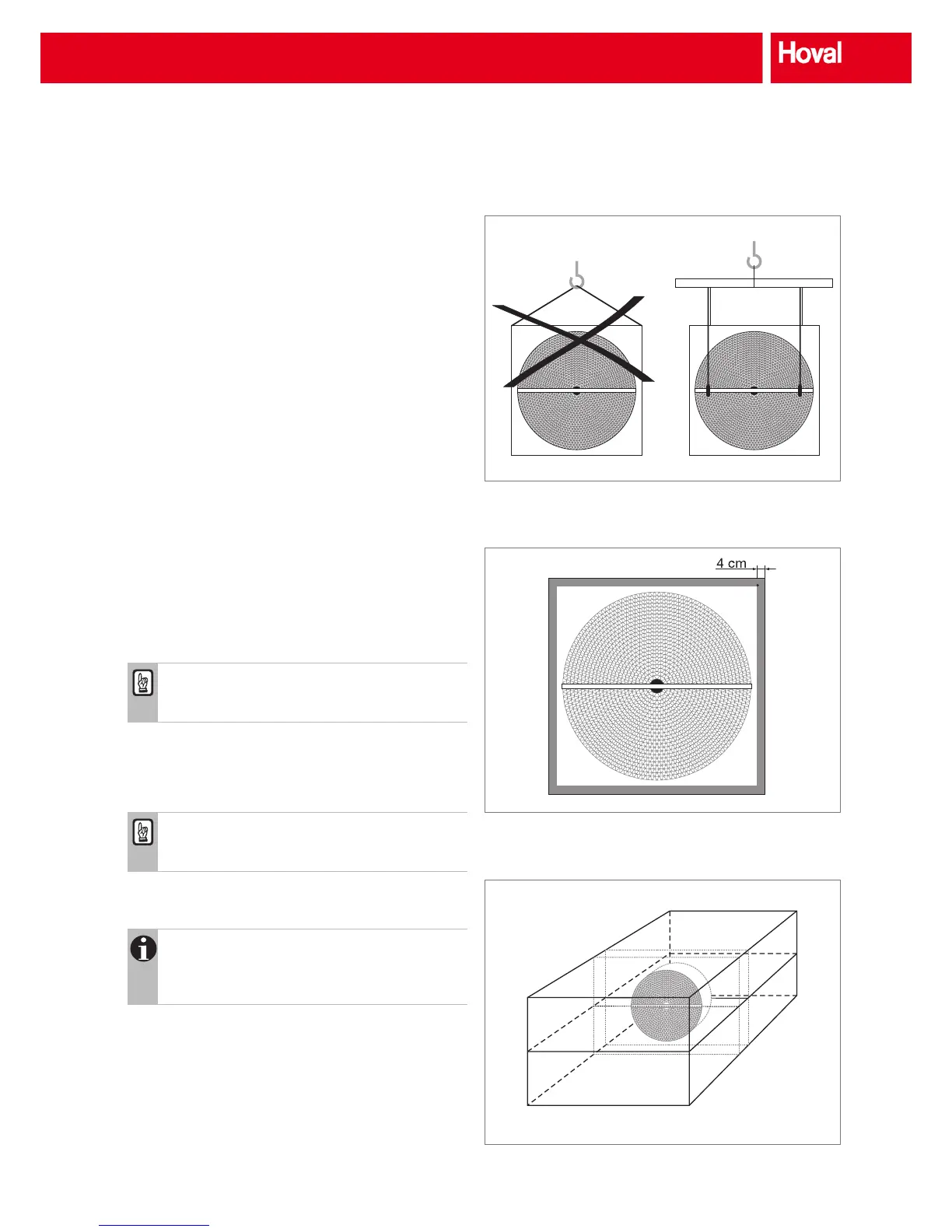 Hoval

4 cm