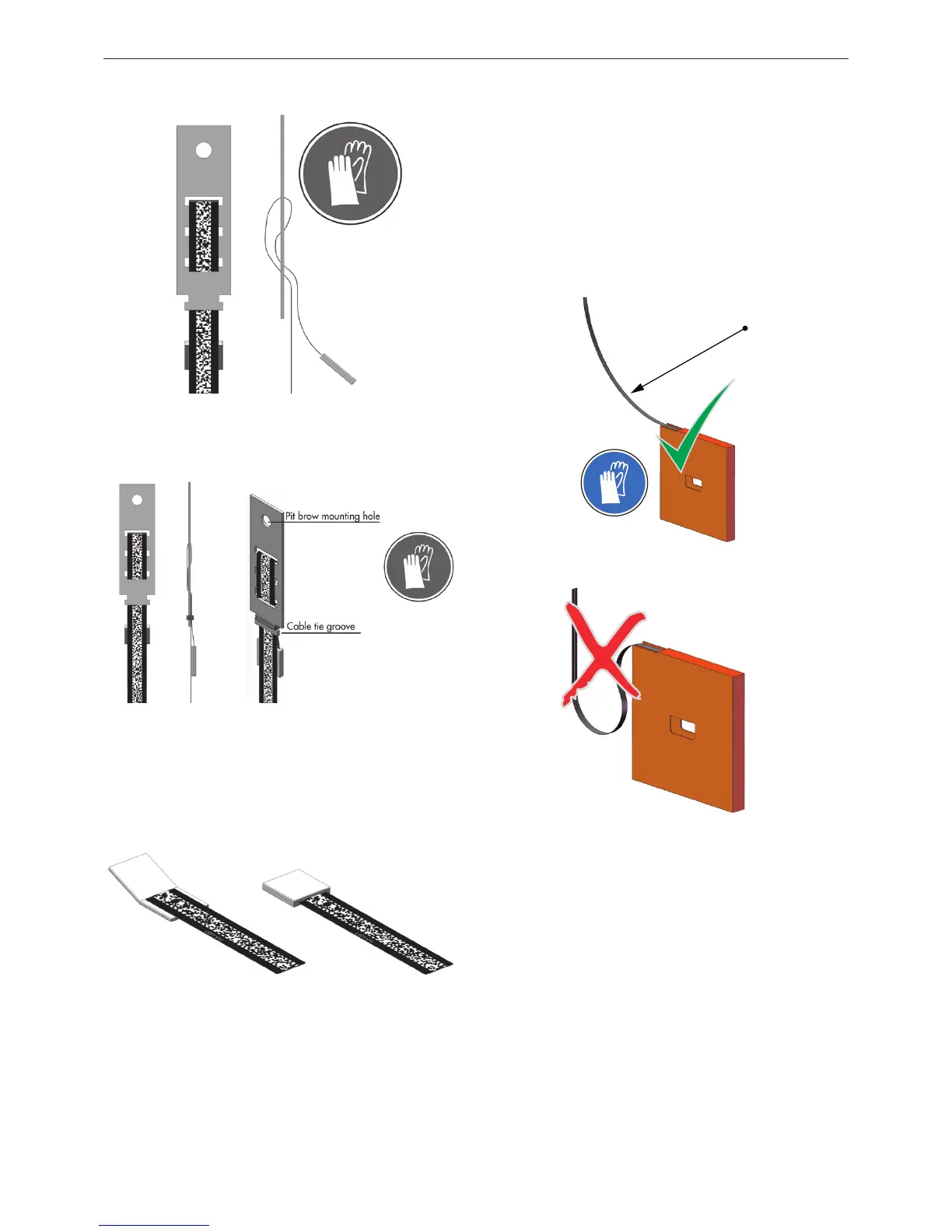 Pit brow mounting hole

Cable tie groove