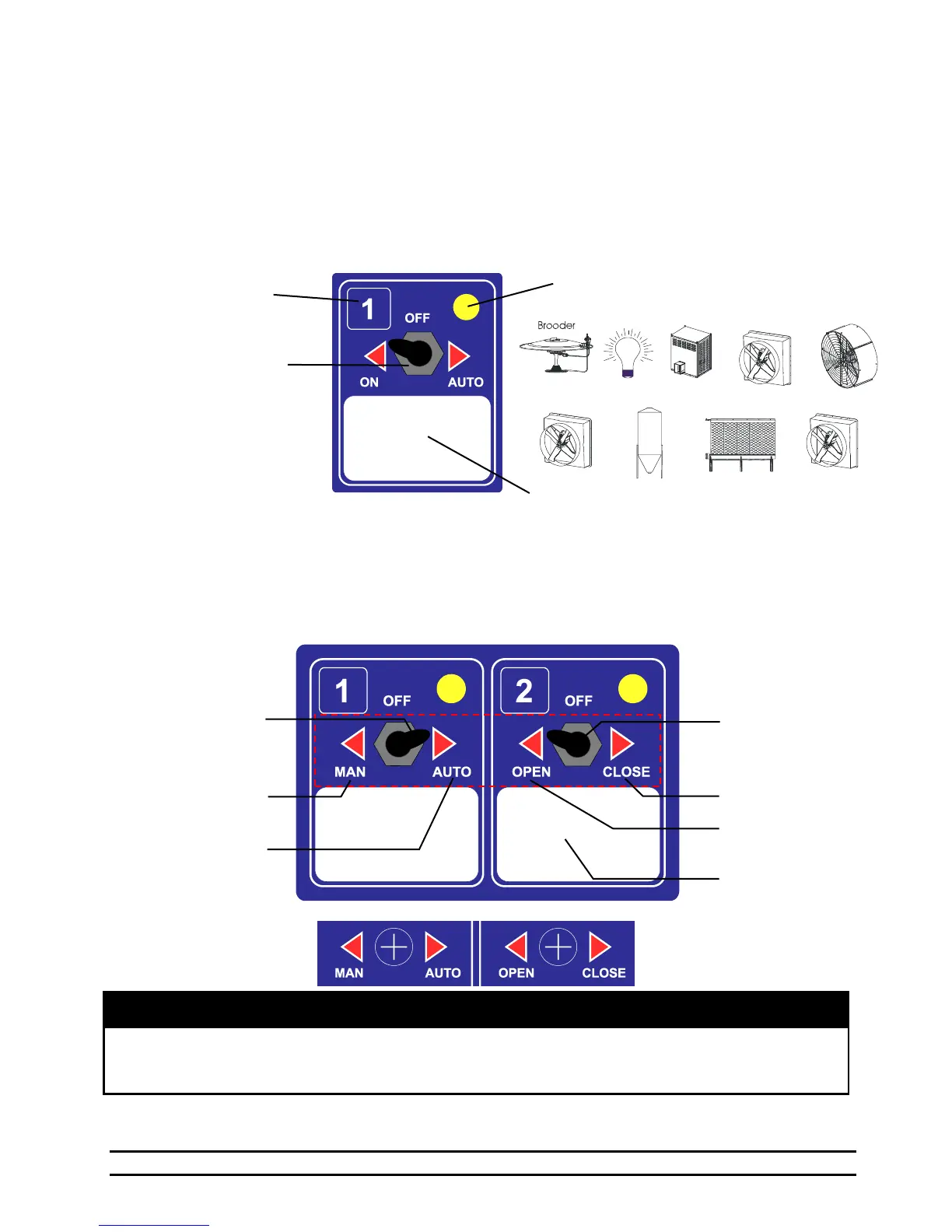 1
OFF
ON
AUTO

Brooder

1
OFF
MAN
AUTO

2
OFF
OPEN
CLOSE

MAN
AUTO
OPEN
CLOSE