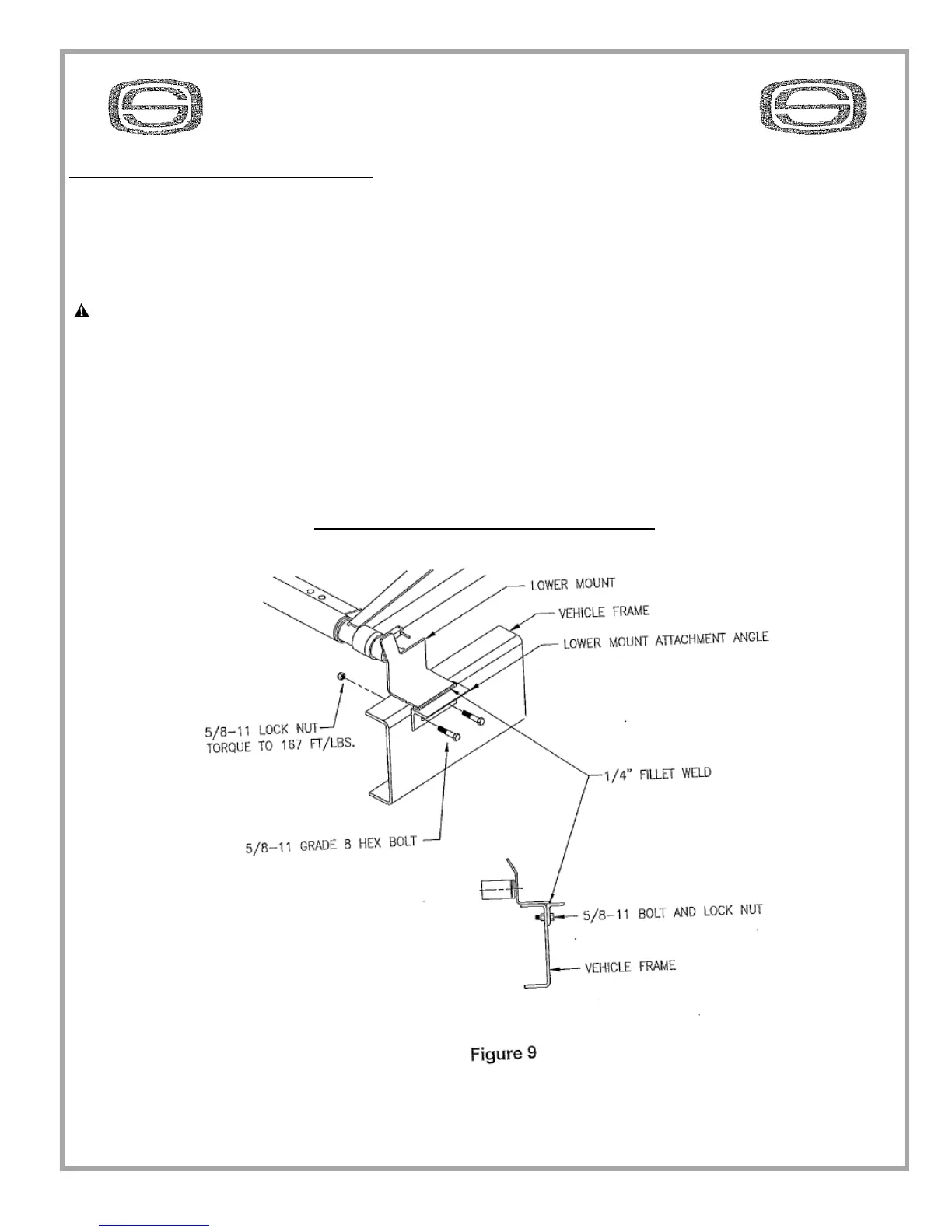 LOWER MOUNT

VEHICLE FRAME

LOWER MOUNT ATTACHMENT ANGLE

5/8-11 LOCK NUT
TORQUE TO 167 FT/LBS.

1/4" FILLET WELD

5/8-11 GRADE 8 HEX BOLT

5/8-11 BOLT AND LOCK NUT

VEHICLE FRAME

Figure 9