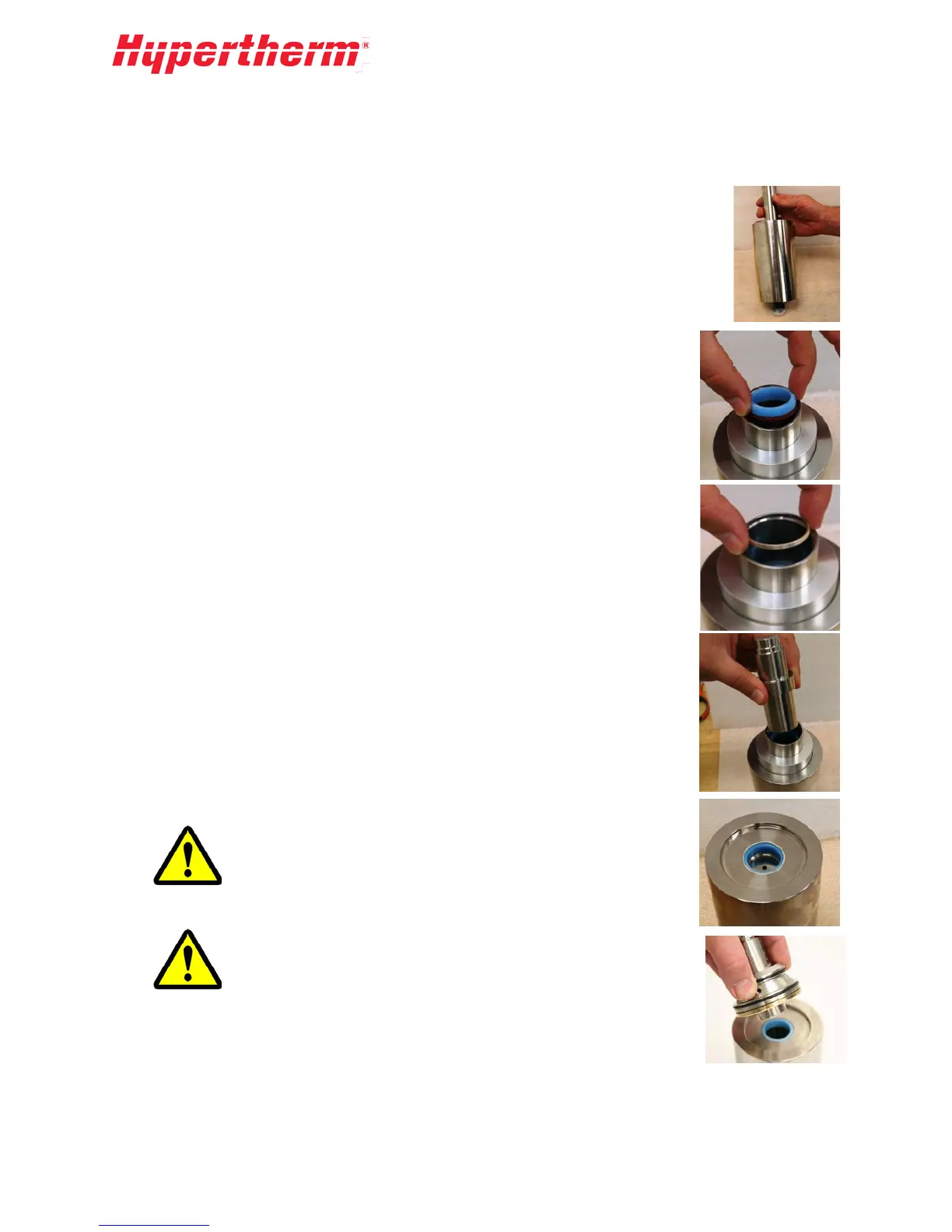 Hypertherm®