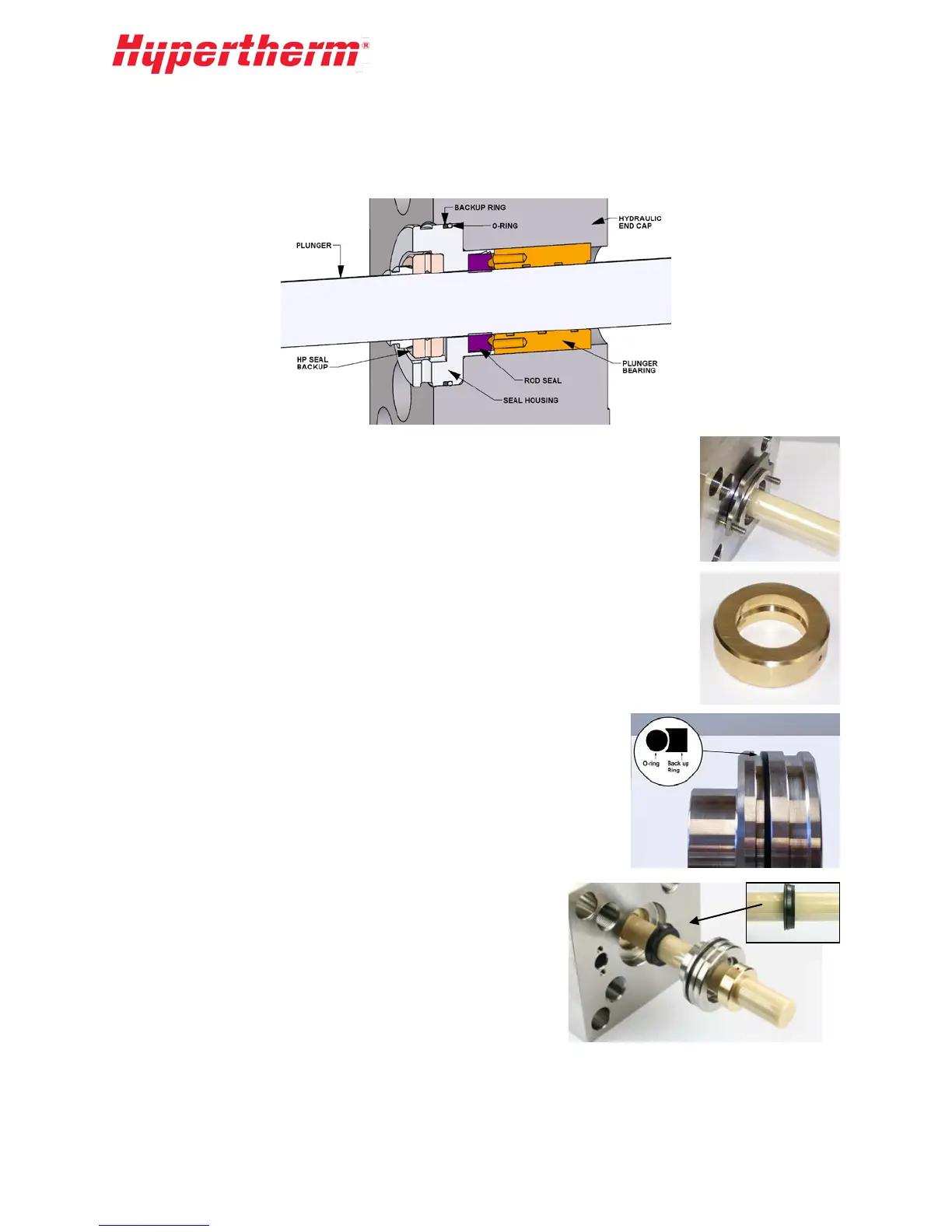 Hypertherm®

BACKUP RING
O-RING
HYDRAULIC END CAP
PLUNGER
HP SEAL BACKUP
ROD SEAL
SEAL HOUSING
PLUNGER BEARING

O-ring
Back up Ring