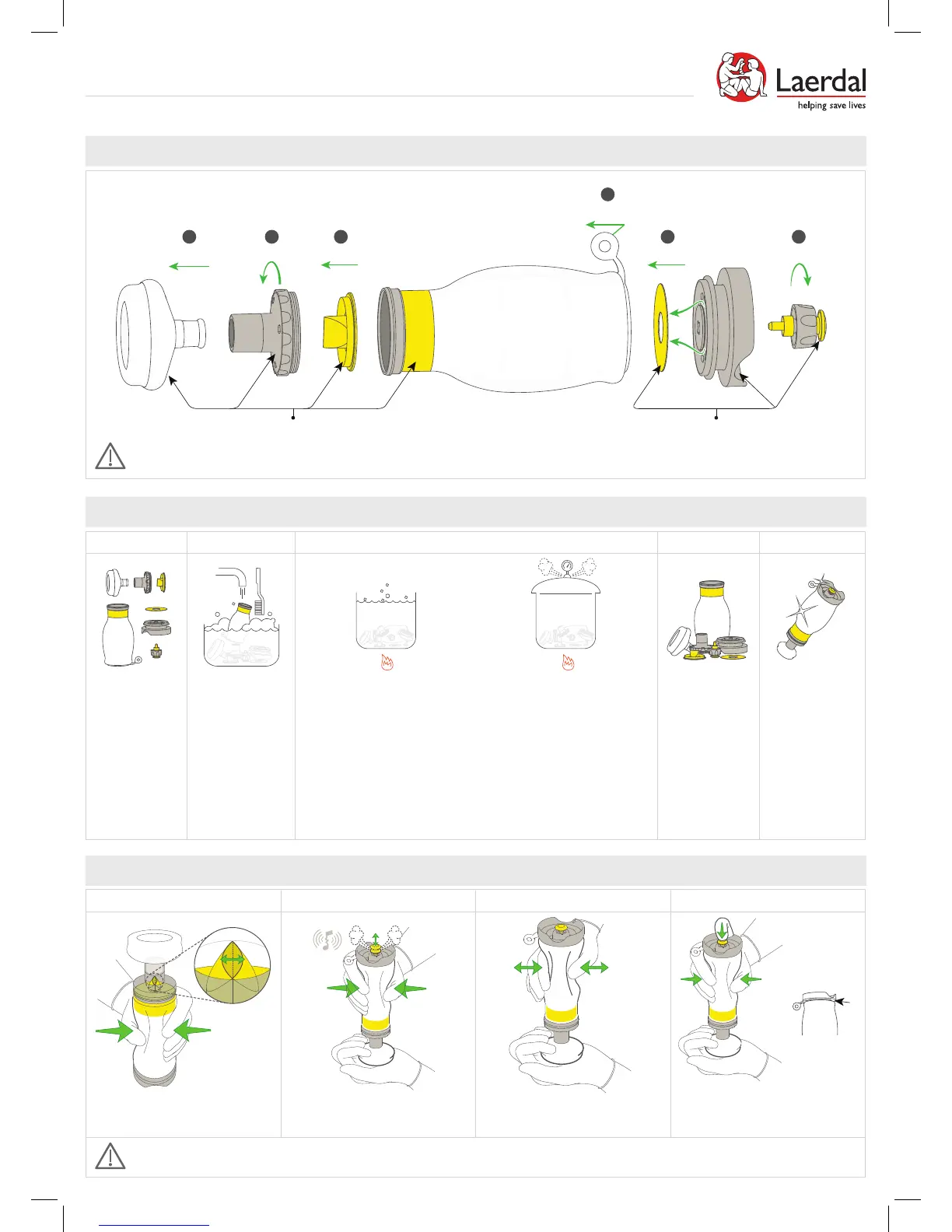 Laerdal
helping save lives