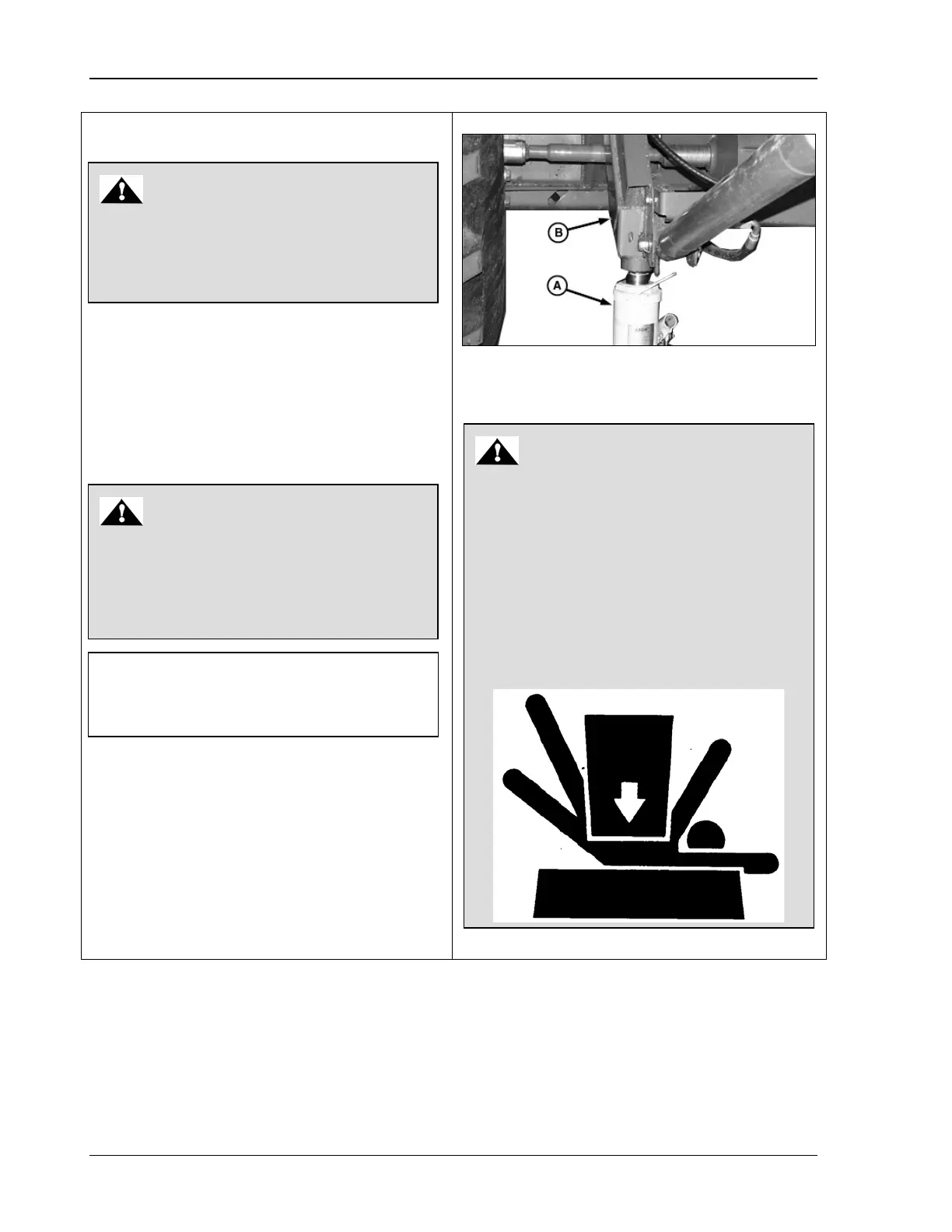 B

A