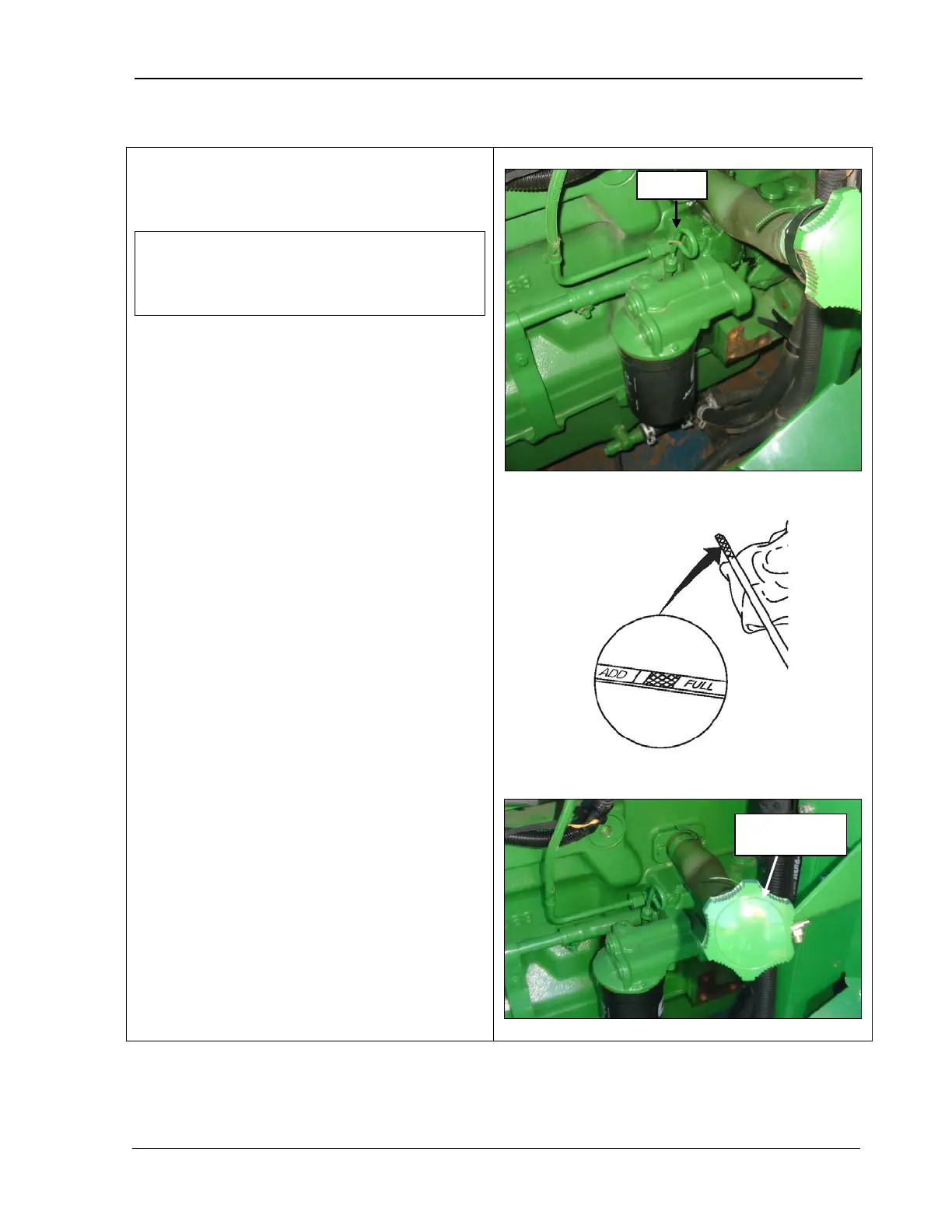 ADD

FULL