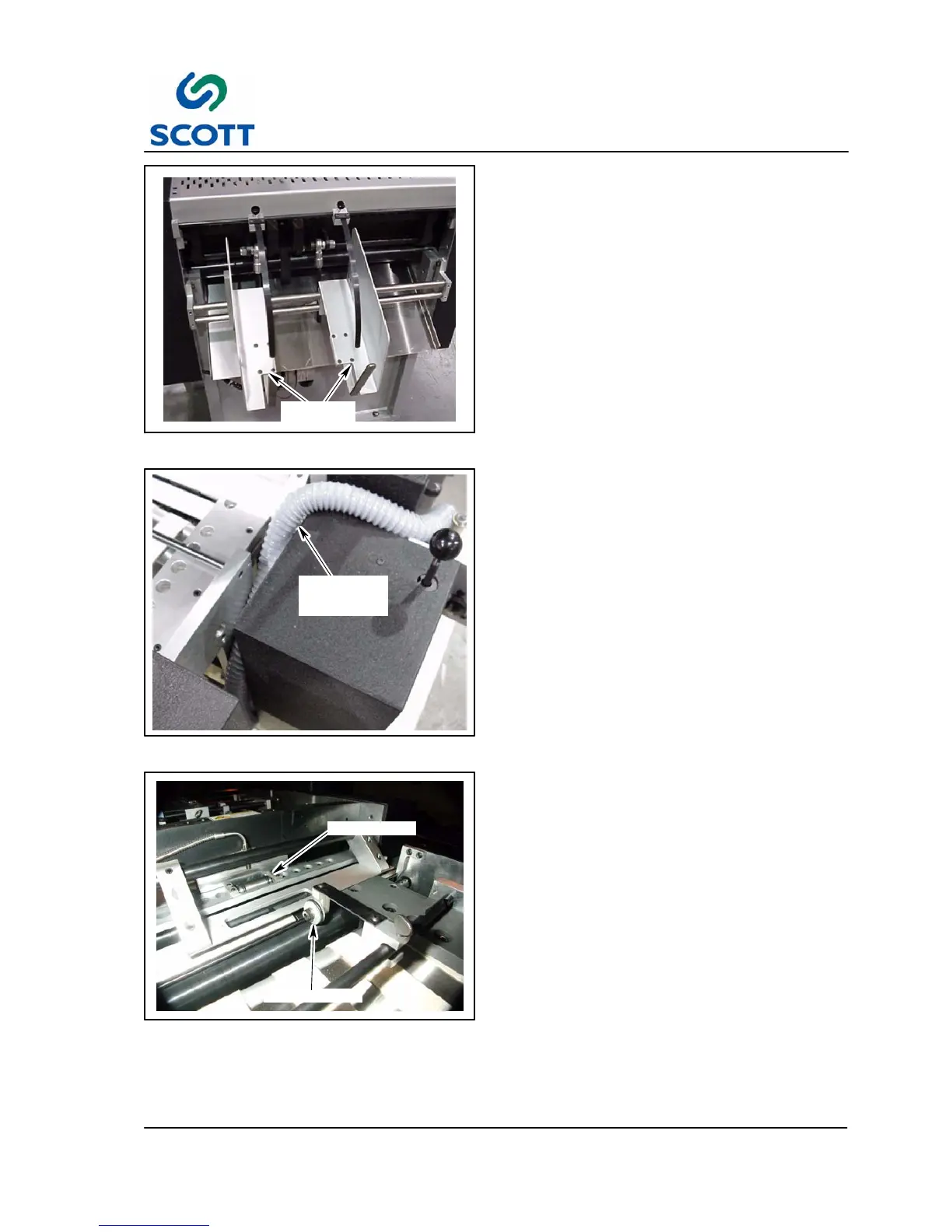 SCOTT