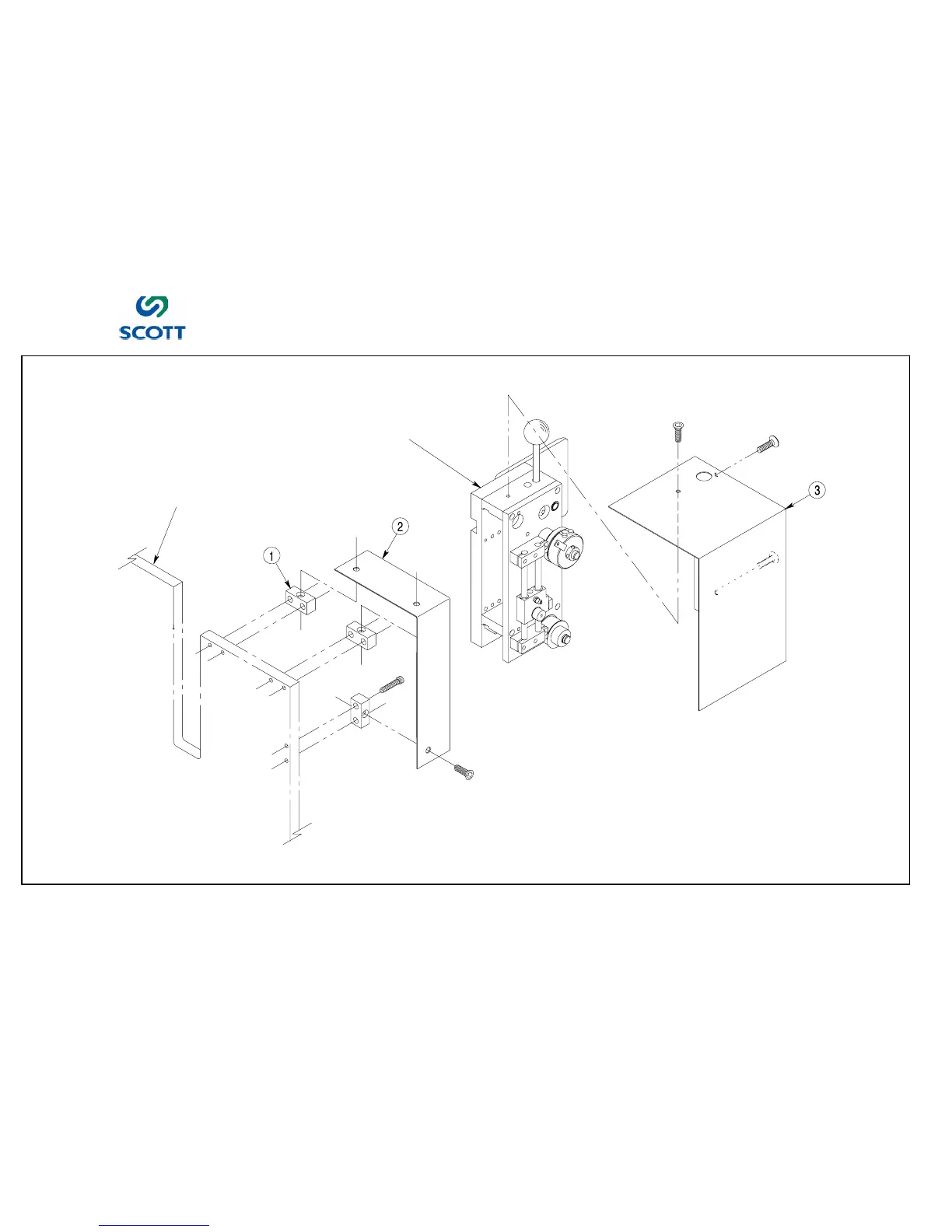 SCOTT

1

2

3