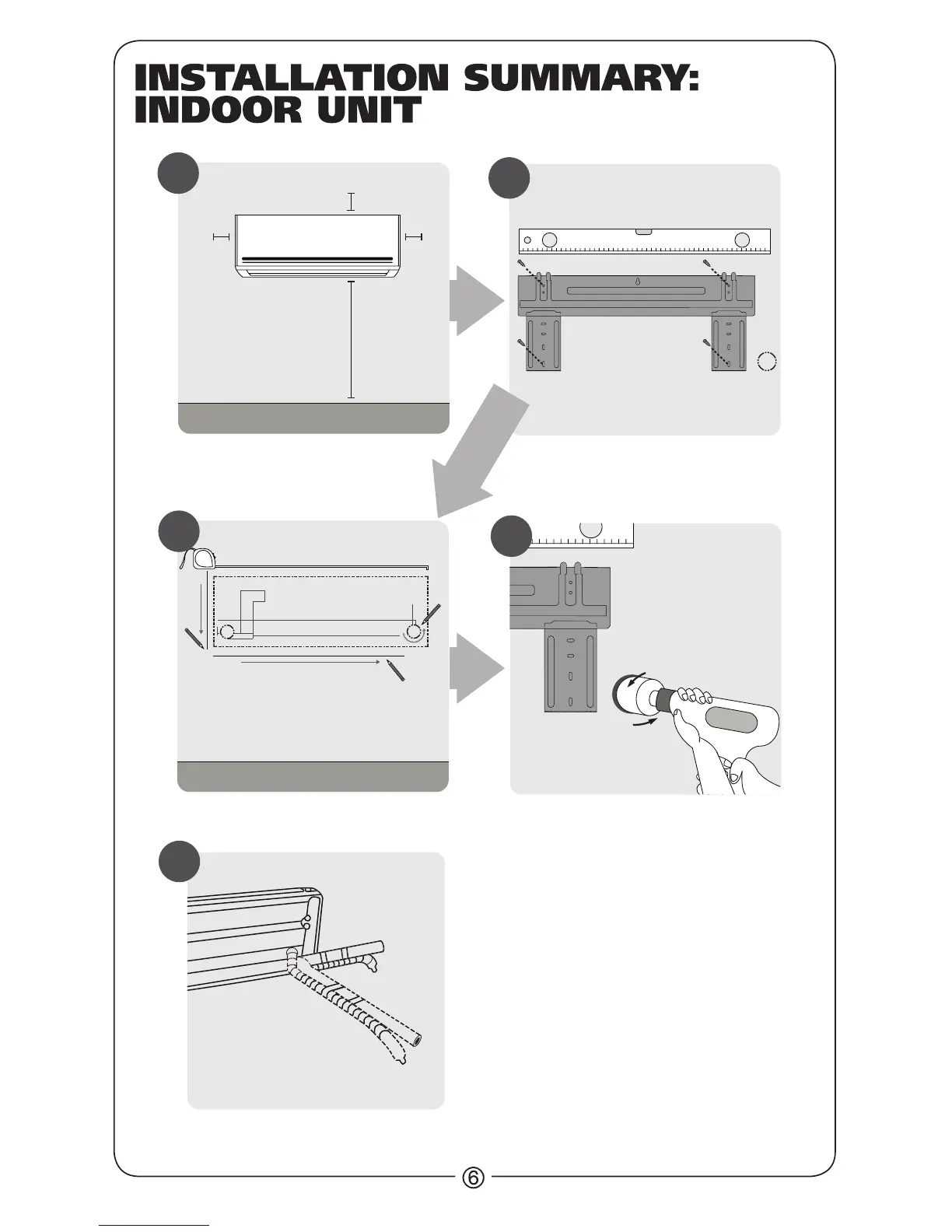 INSTALLATION SUMMARY: INDOOR UNIT

6