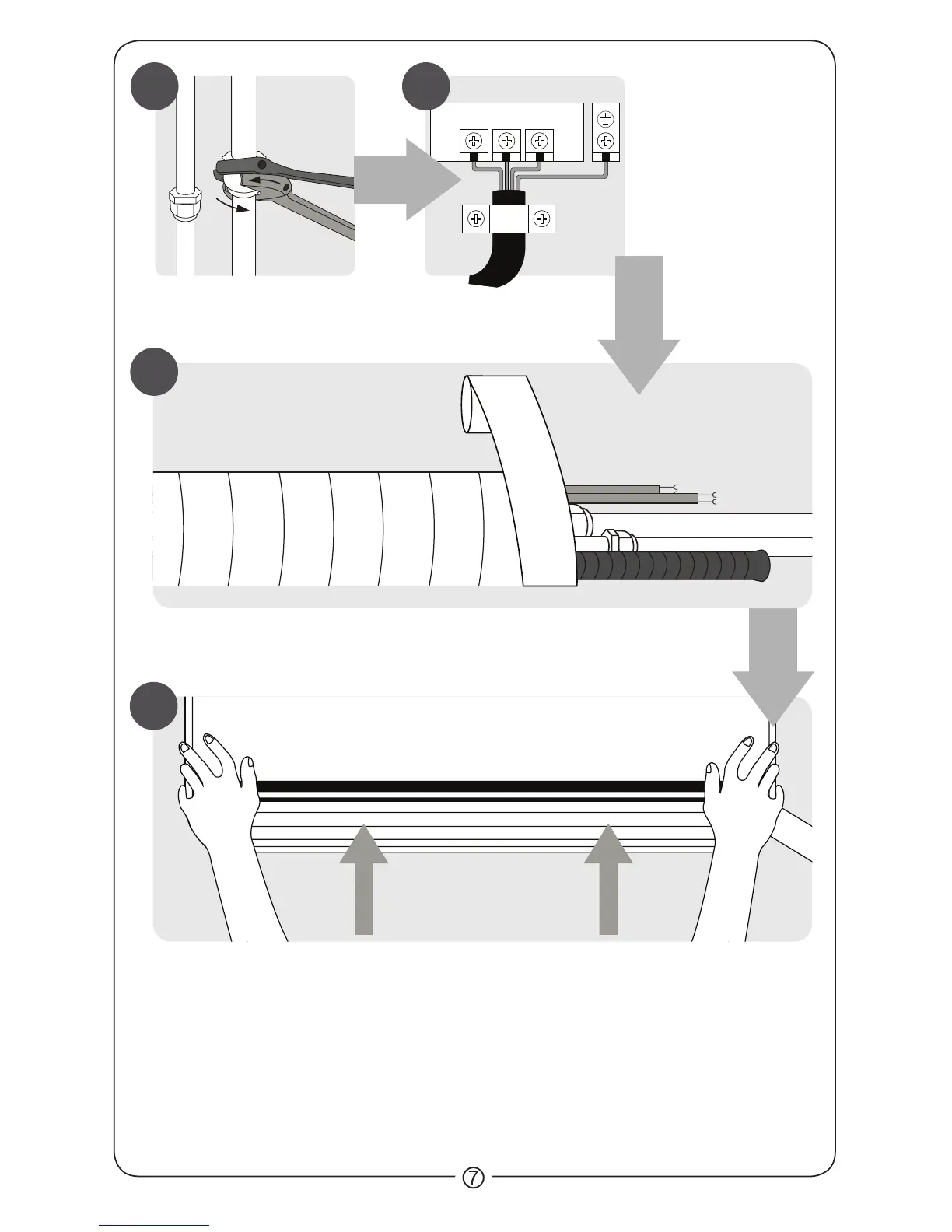 ⑦