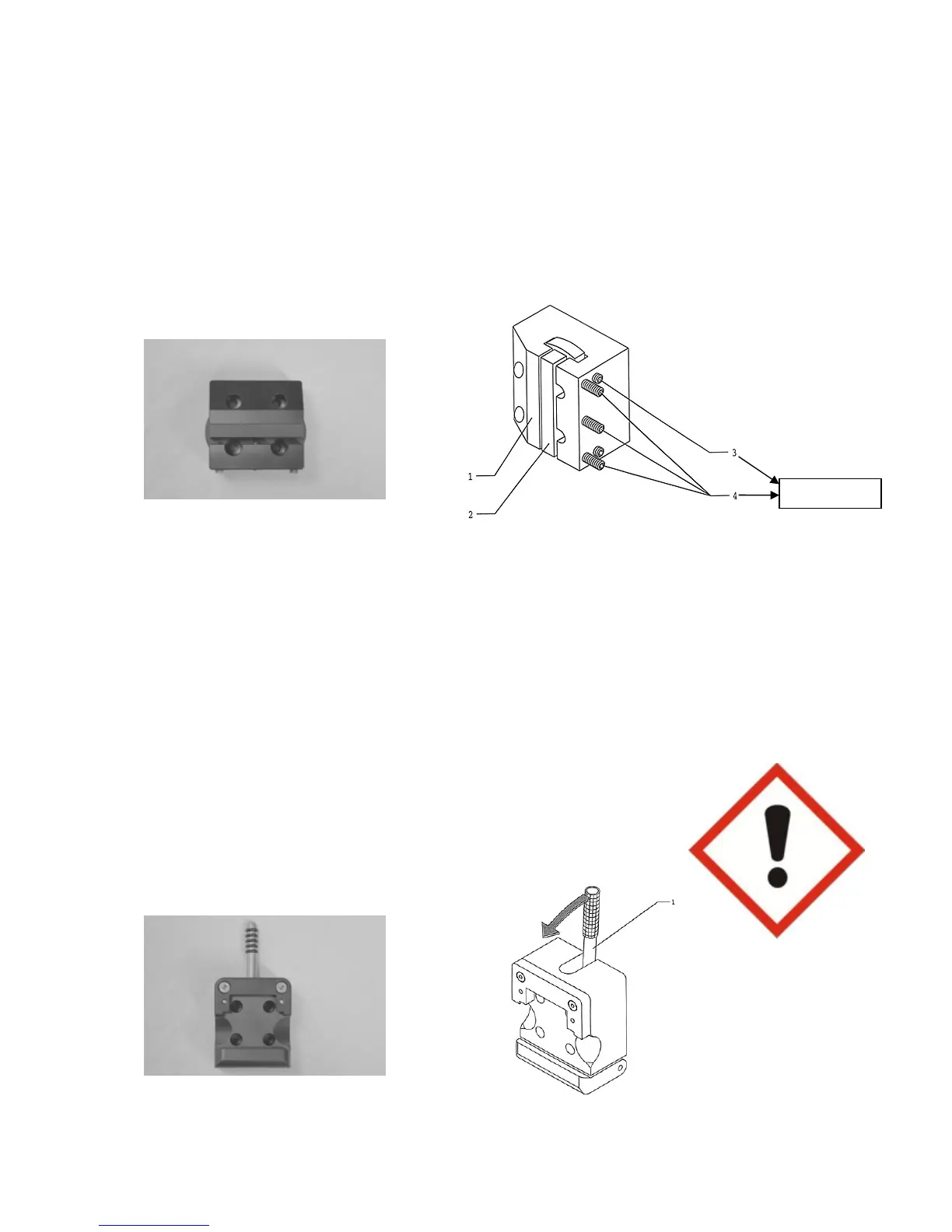 1
2
3
4

1