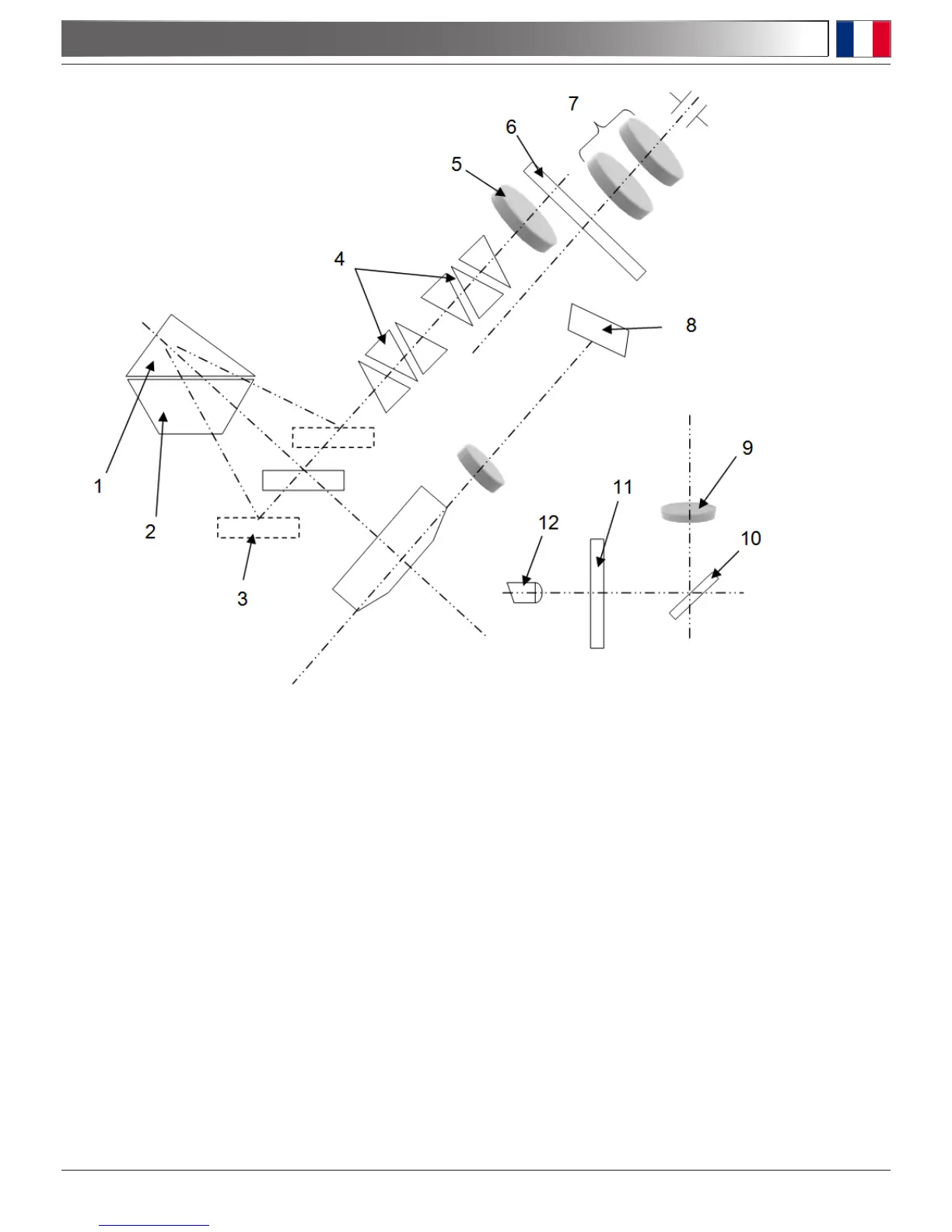 7
6
5
4
8
1
2
3
9
11
12
10