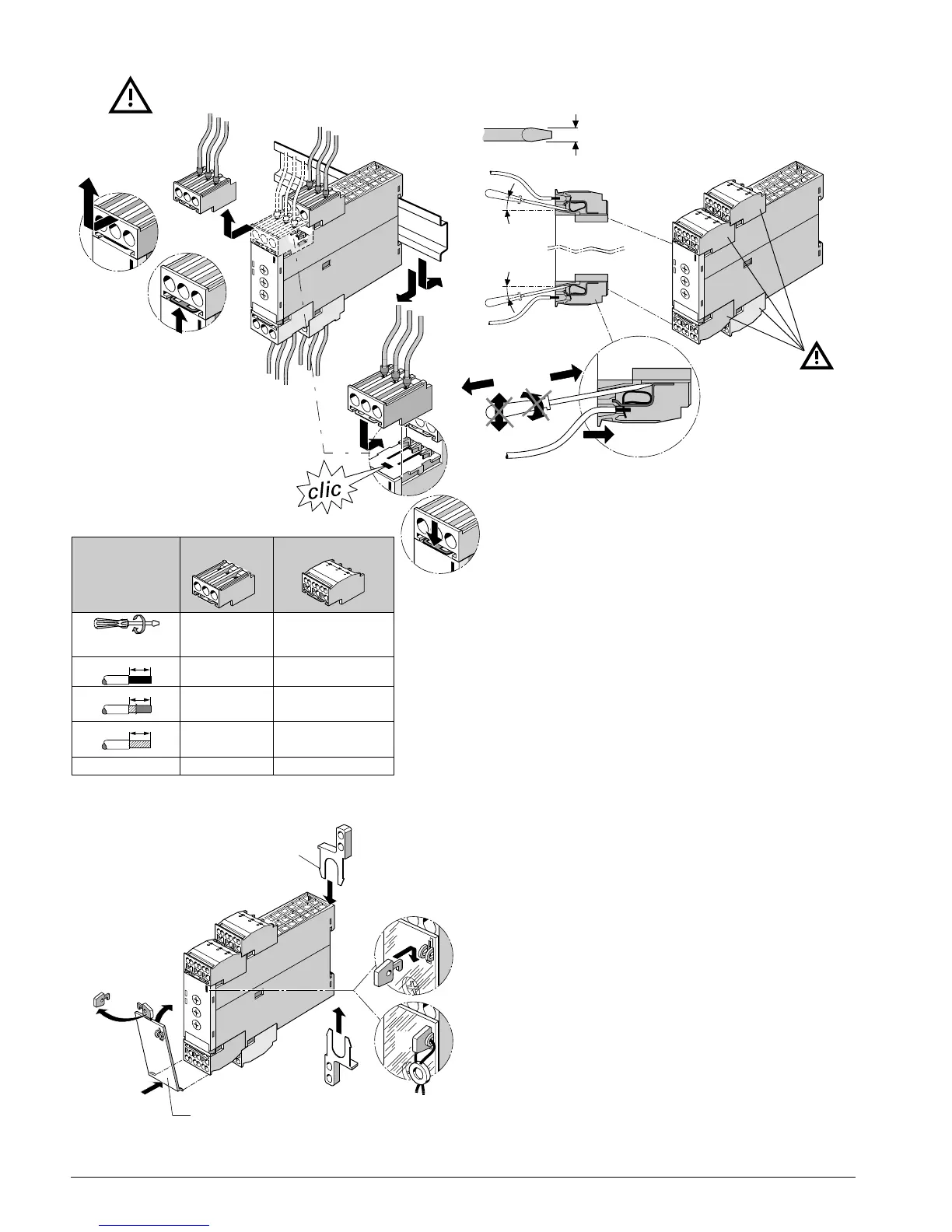 clic