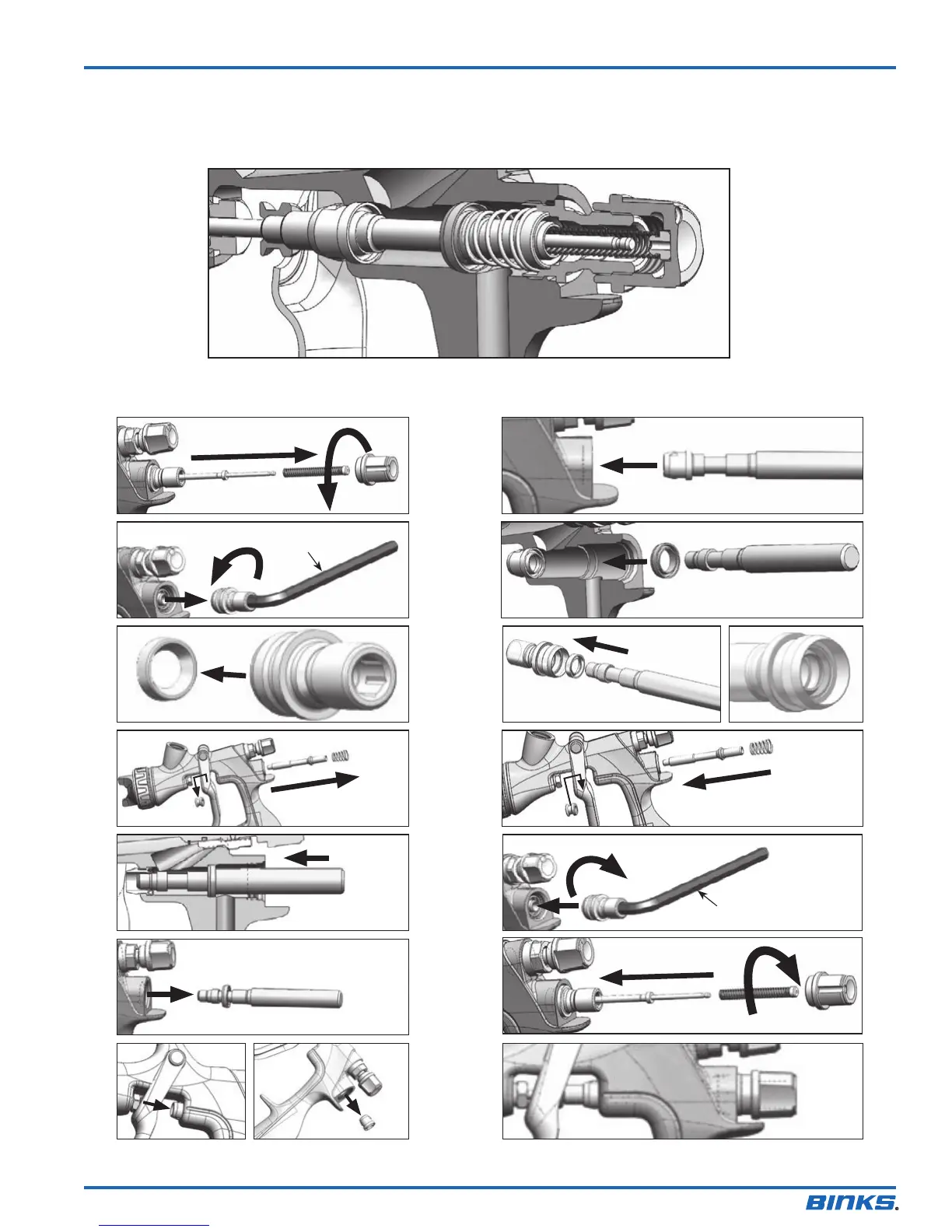 BINKS®