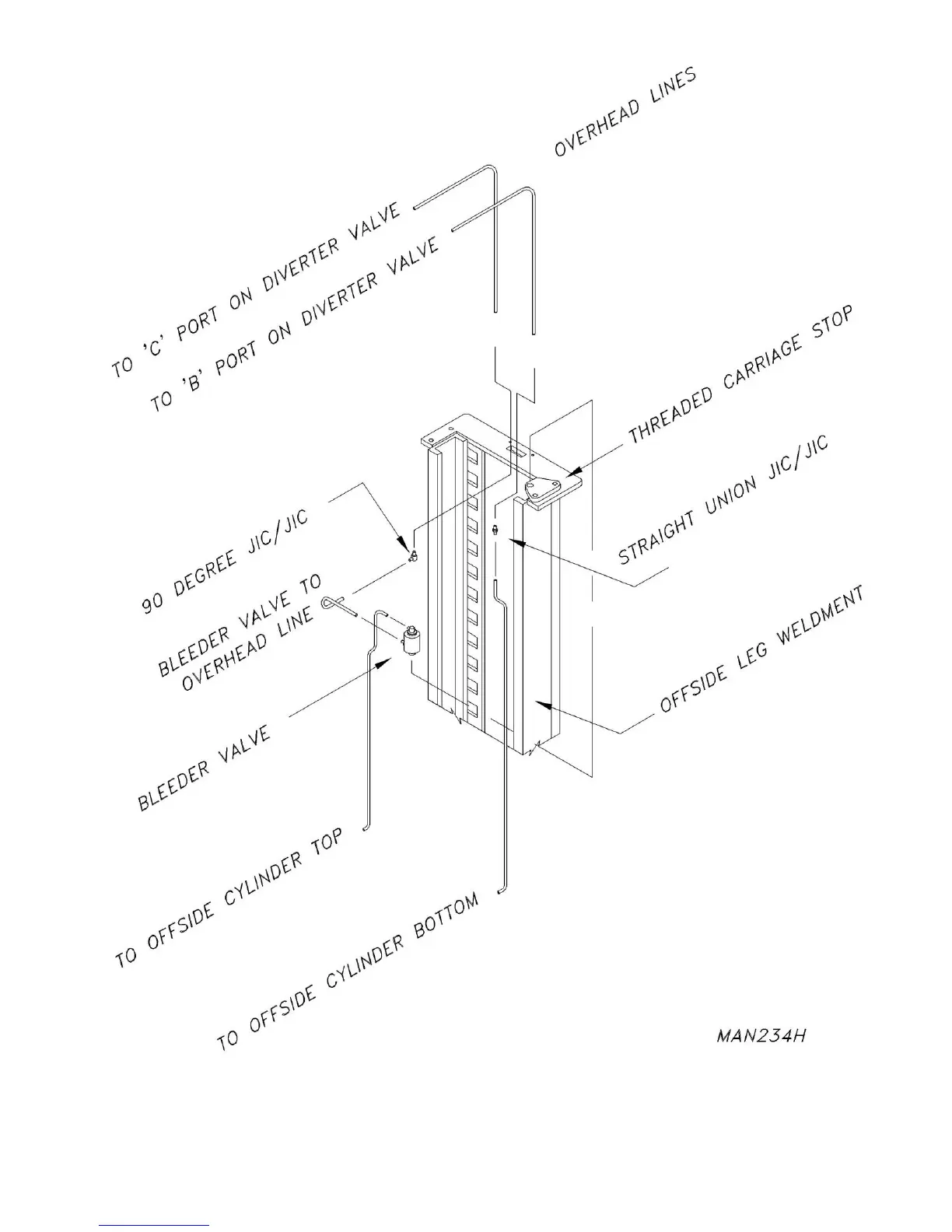 OVERHEAD LINES

TO 'C' PORT ON DIVERTER VALVE

TO 'B' PORT ON DIVERTER VALVE

THREADED CARRIAGE STOP

STRAIGHT UNION JIC/JIC

90 DEGREE JIC/JIC

BLEEDER VALVE TO OVERHEAD LINE

OFFSIDE LEG WELDMENT

BLEEDER VALVE

TO OFFSIDE CYLINDER TOP

TO OFFSIDE CYLINDER BOTTOM

MAN234H