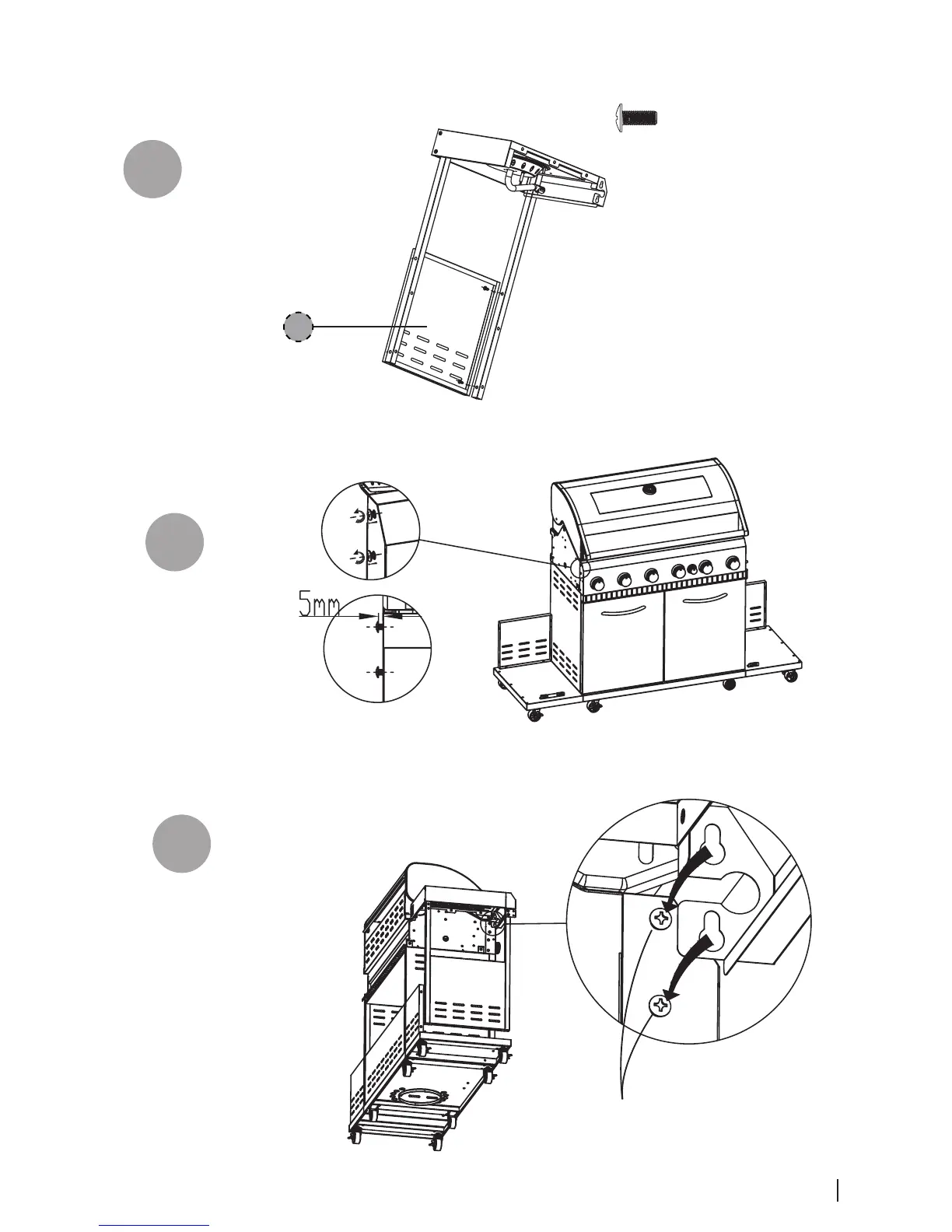 5mm