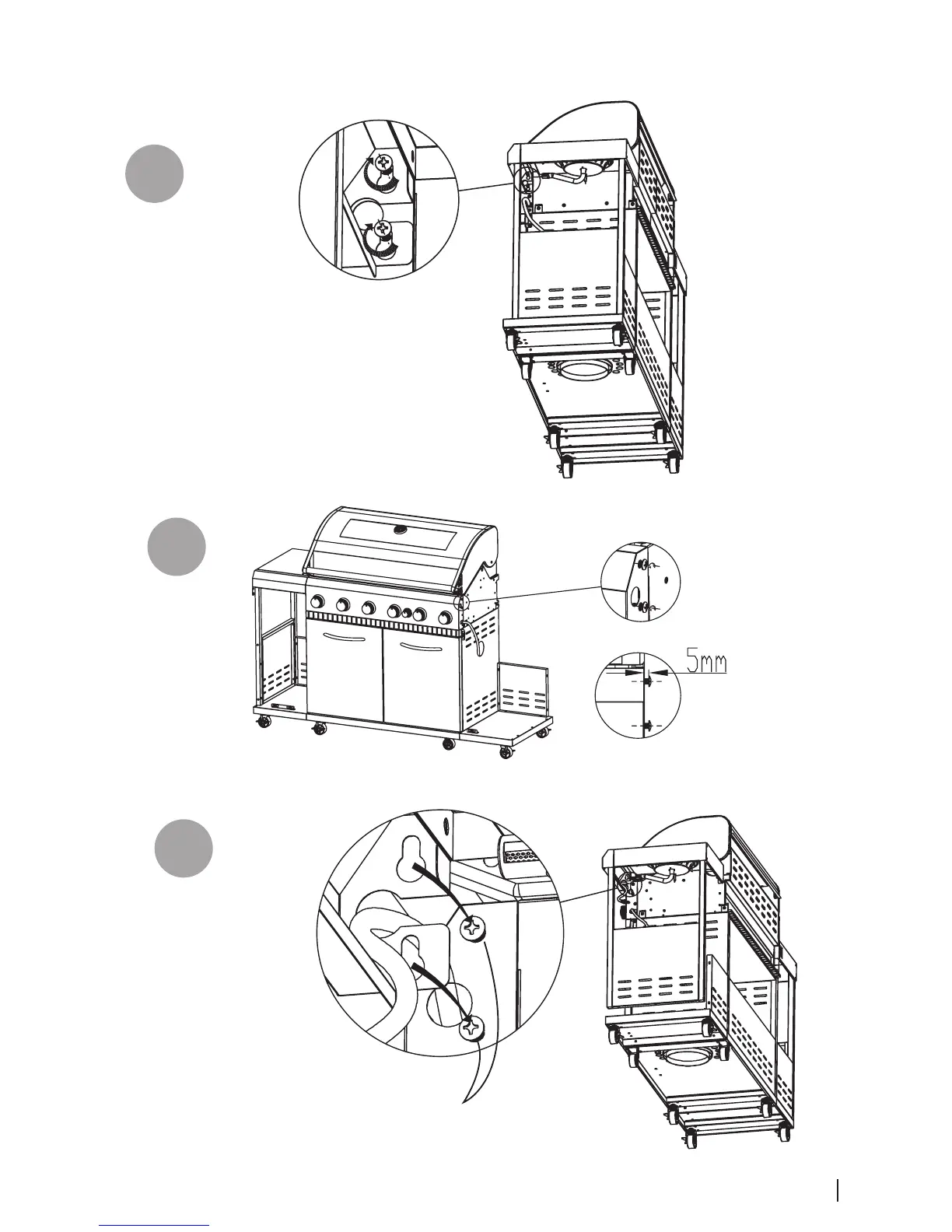 5mm