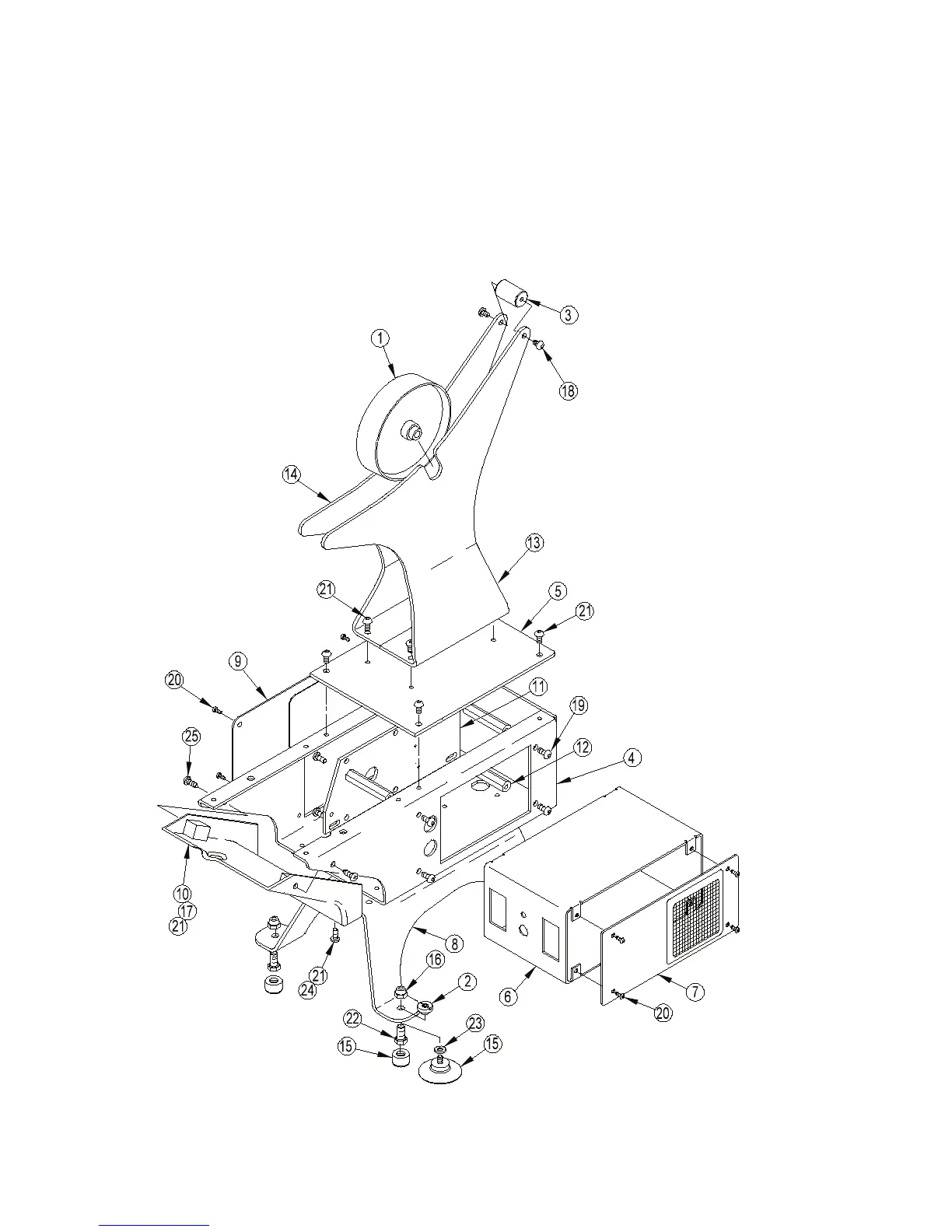 3
1
18
14
13
21
5
21
9
20
11
19
25
12
4
10
17
21
8
16
2
21
24
6
7
20
22
23
15
15