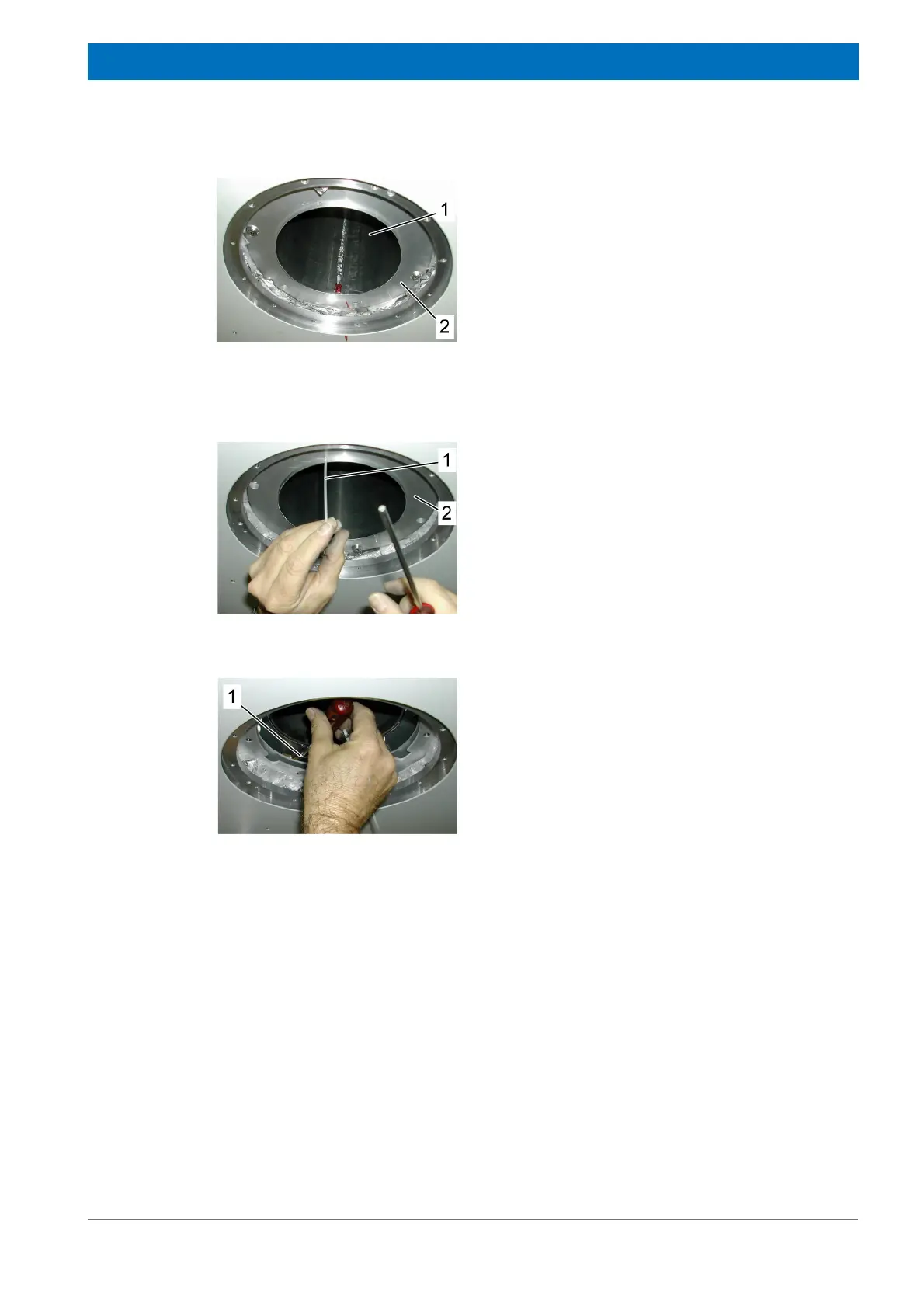 1

2

1

2

1