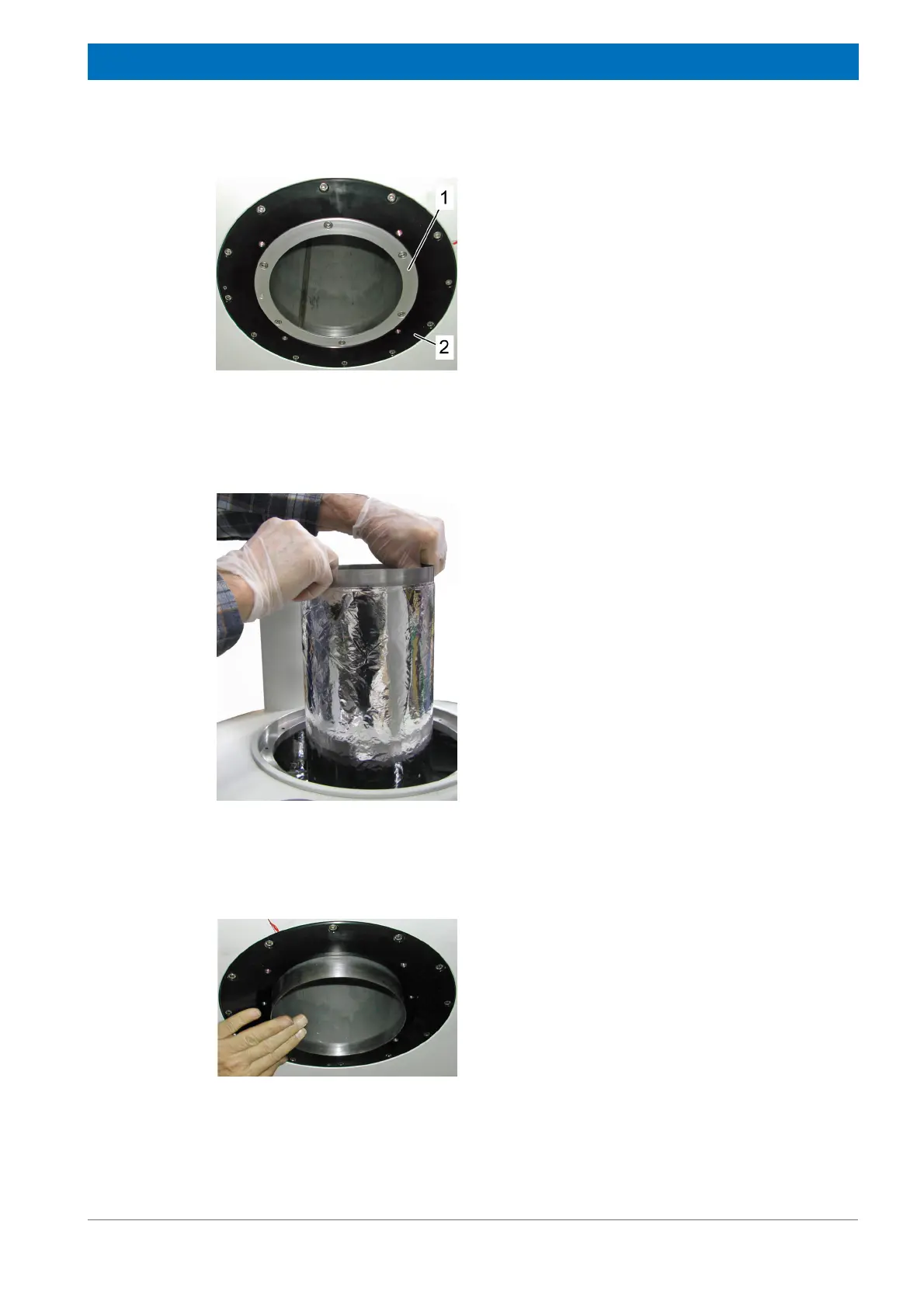 1

2