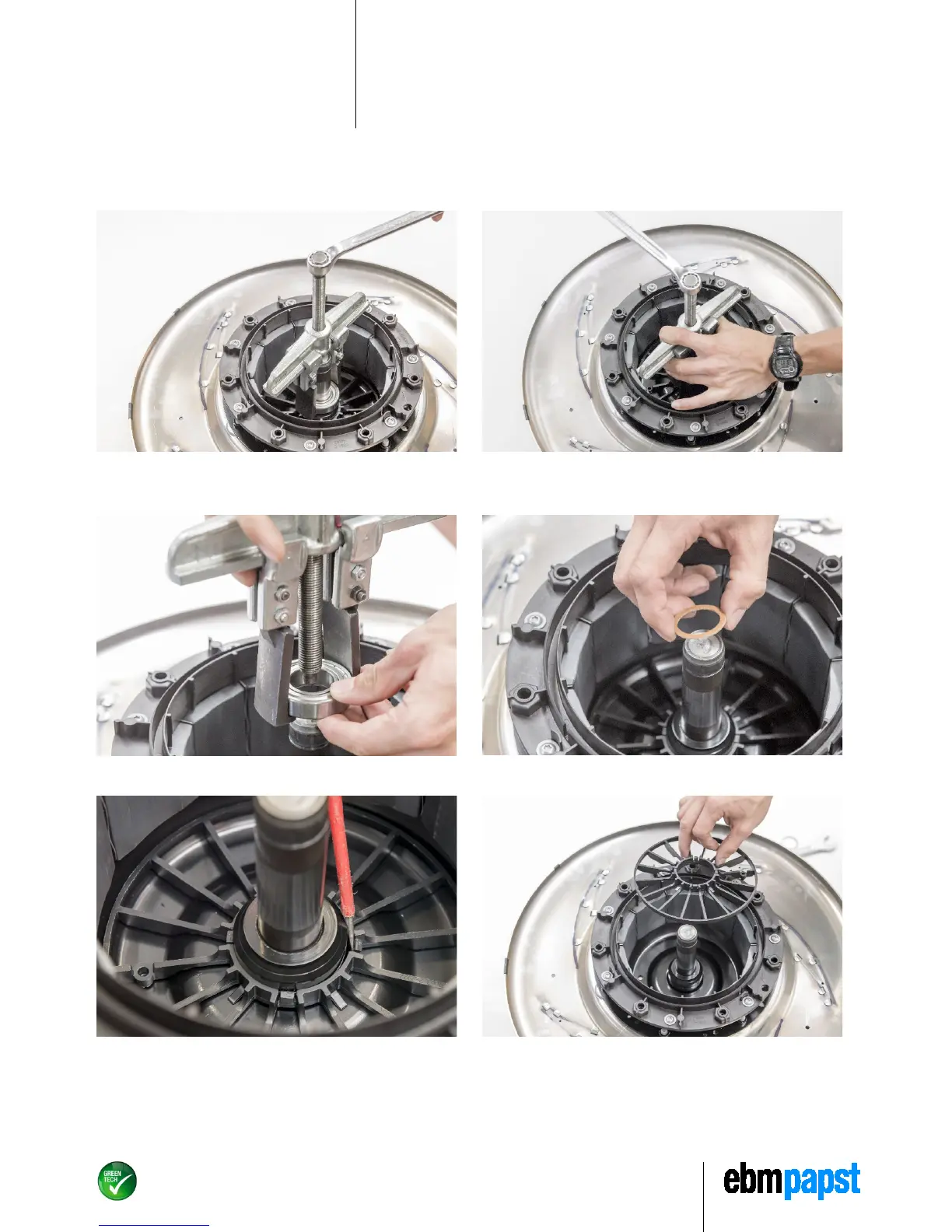 GREEN TECH

ebmpapst