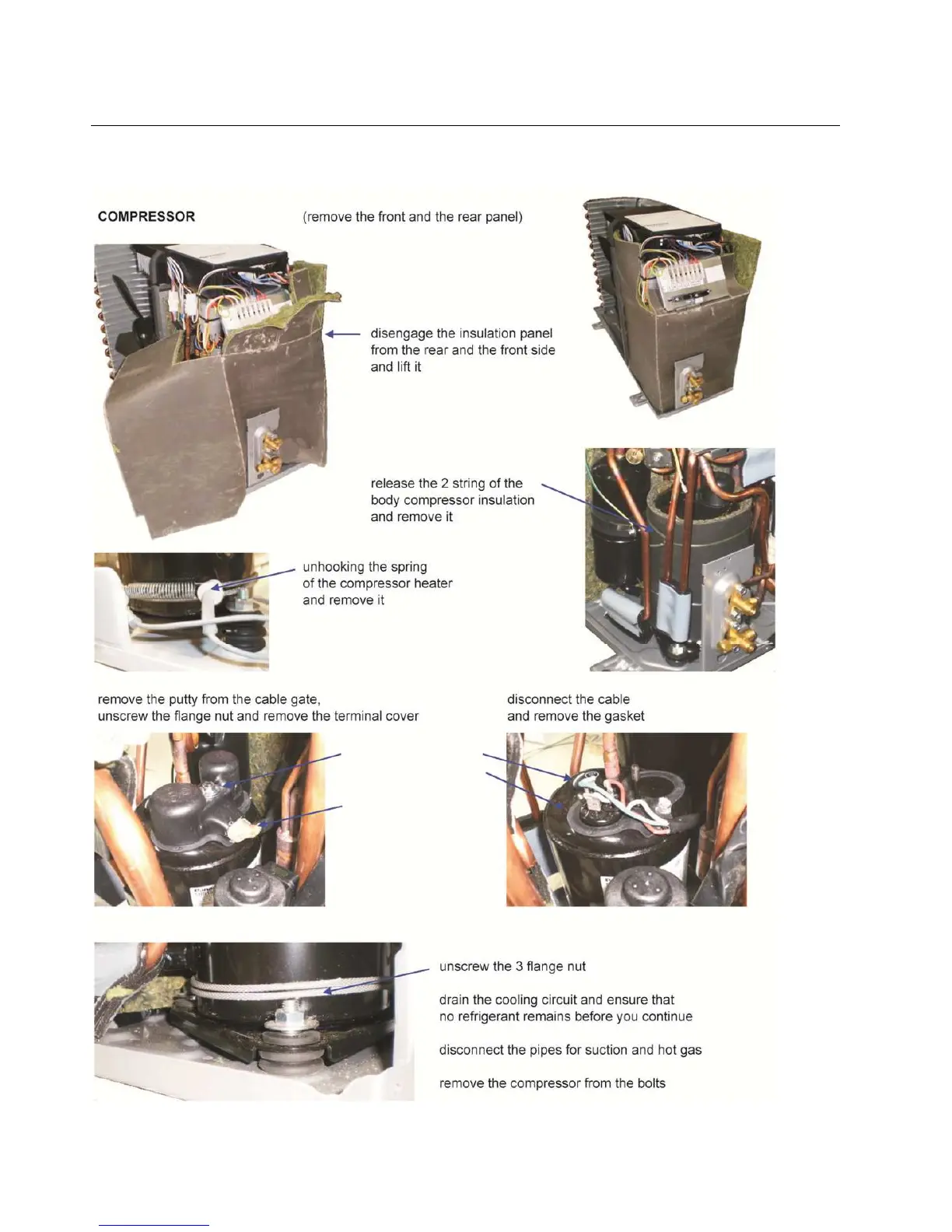 COMPRESSOR (remove the front and the rear panel)

disengage the insulation panel from the rear and the front side and lift it

release the 2 string of the body compressor insulation and remove it

unhooking the spring of the compressor heater and remove it

remove the putty from the cable gate, unscrew the flange nut and remove the terminal cover

disconnect the cable and remove the gasket

unscrew the 3 flange nut

drain the cooling circuit and ensure that no refrigerant remains before you continue

disconnect the pipes for suction and hot gas

remove the compressor from the bolts