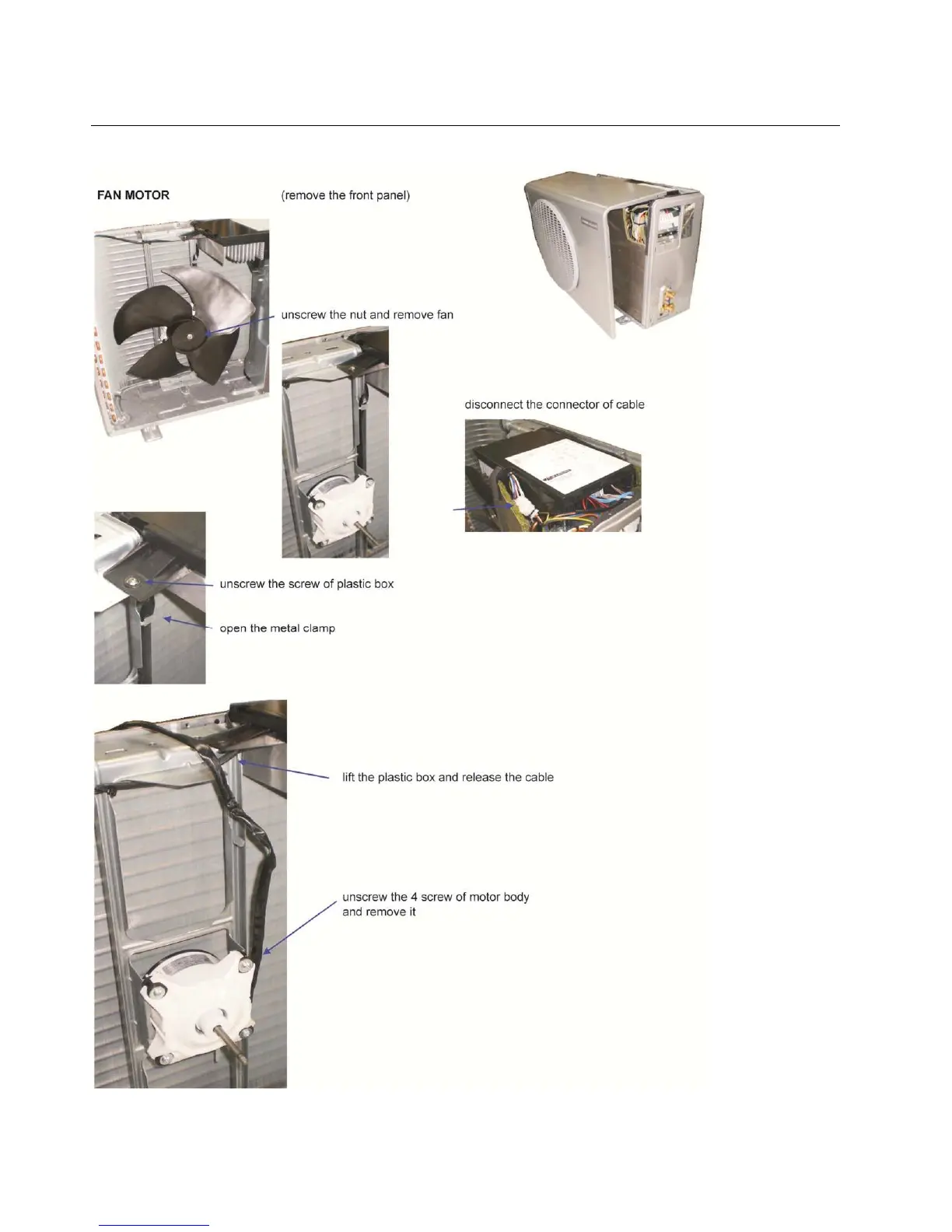 FAN MOTOR (remove the front panel)

unscrew the nut and remove fan

disconnect the connector of cable

unscrew the screw of plastic box

open the metal clamp

lift the plastic box and release the cable

unscrew the 4 screw of motor body and remove it