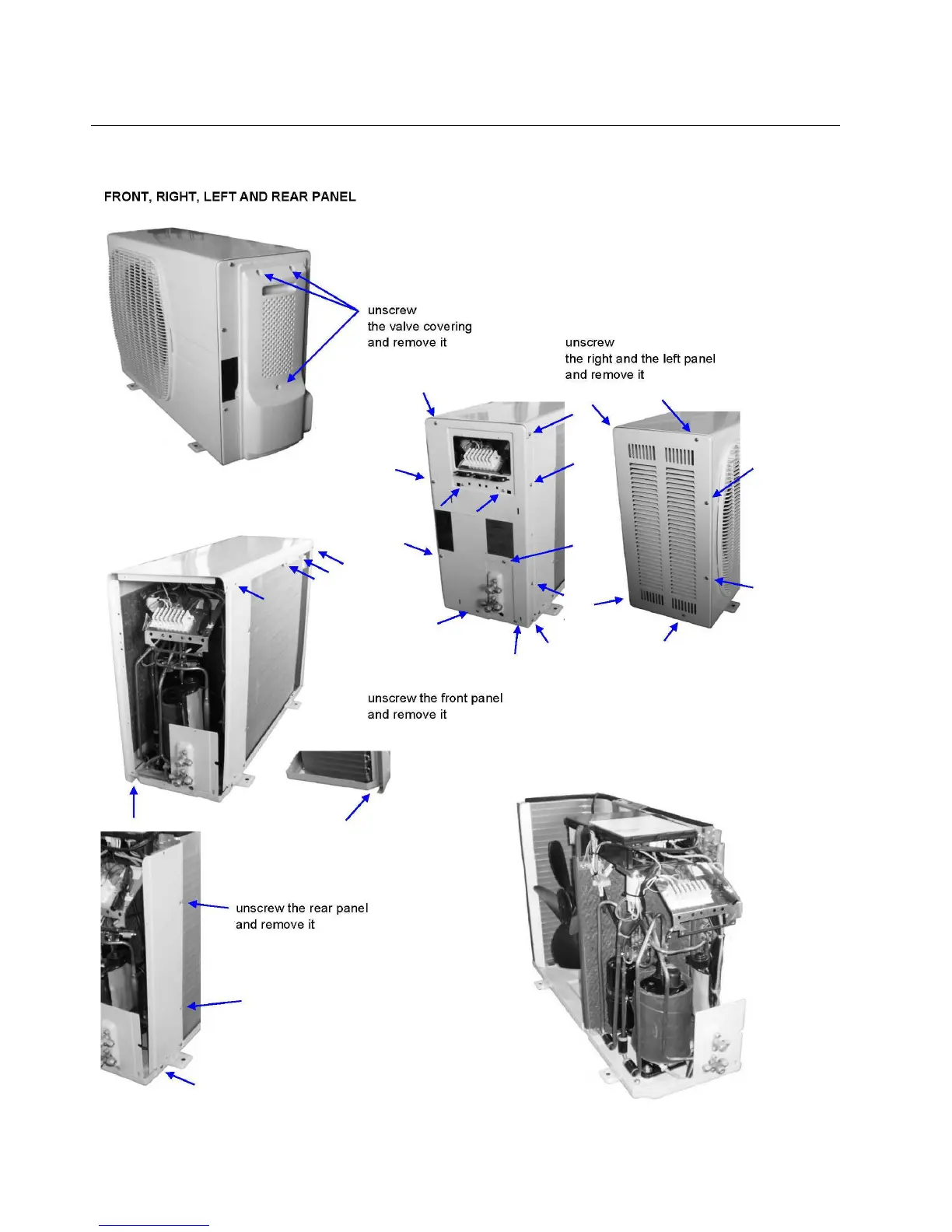 FRONT, RIGHT, LEFT AND REAR PANEL

unscrew
the valve covering
and remove it

unscrew
the right and the left panel
and remove it

unscrew the front panel
and remove it

unscrew the rear panel
and remove it