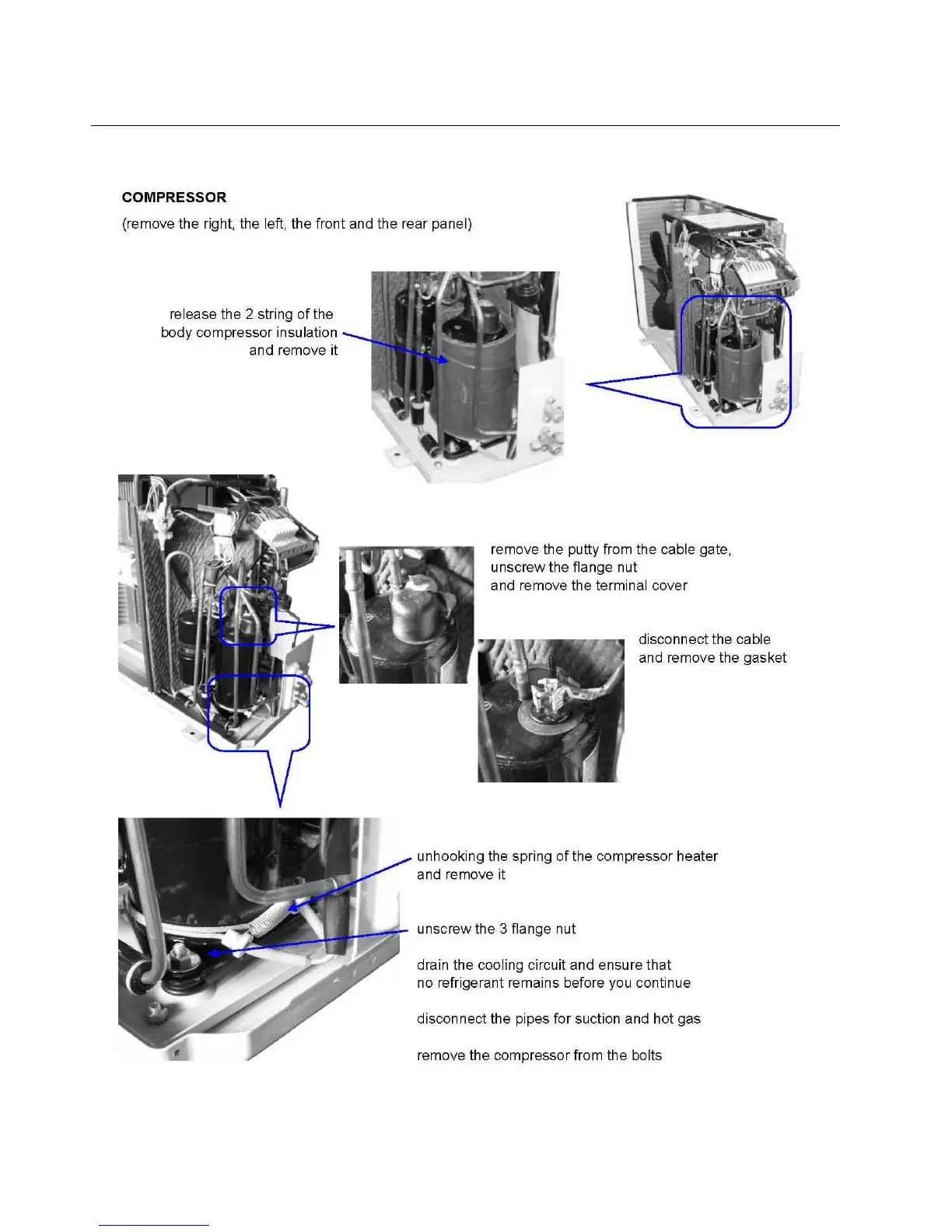 COMPRESSOR
(remove the right, the left, the front and the rear panel)

release the 2 string of the body compressor insulation and remove it

remove the putty from the cable gate, unscrew the flange nut and remove the terminal cover

disconnect the cable and remove the gasket

unhooking the spring of the compressor heater and remove it

unscrew the 3 flange nut

drain the cooling circuit and ensure that no refrigerant remains before you continue

disconnect the pipes for suction and hot gas

remove the compressor from the bolts