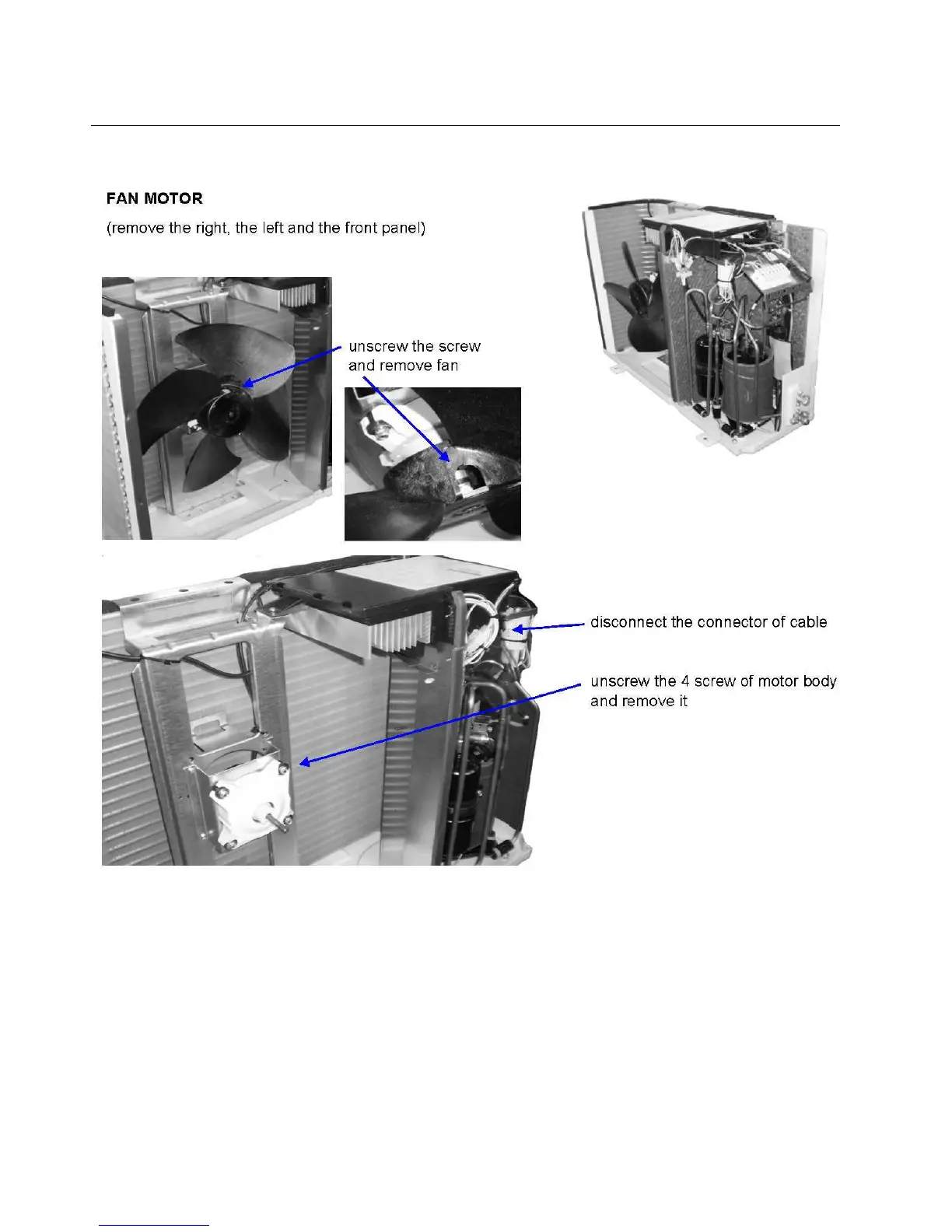 FAN MOTOR

(remove the right, the left and the front panel)

unscrew the screw and remove fan

disconnect the connector of cable

unscrew the 4 screw of motor body and remove it