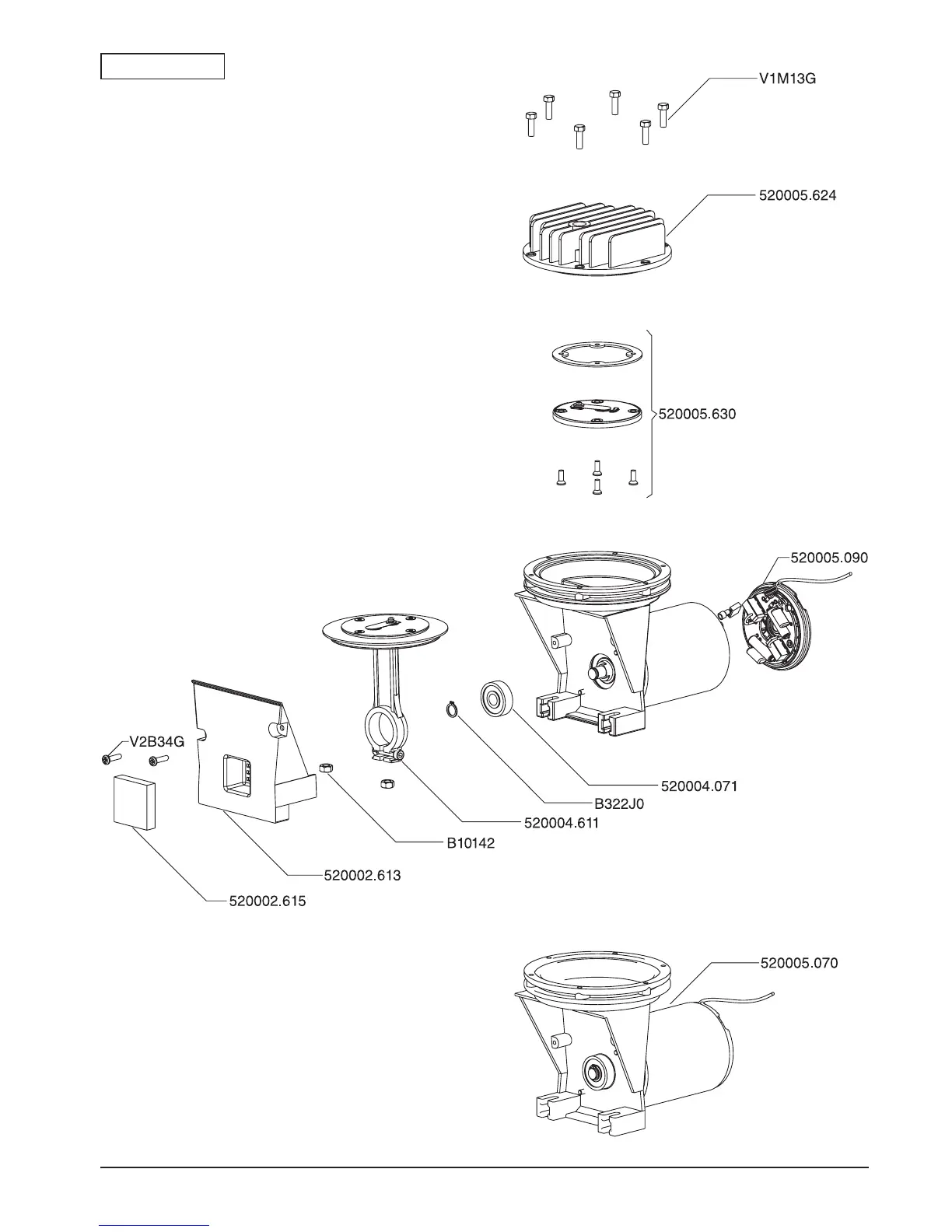 V1M13G

520005.624

520005.630

520005.090

V2B34G

520004.071

B322J0

520004.611

B10142

520002.613

520002.615

520005.070