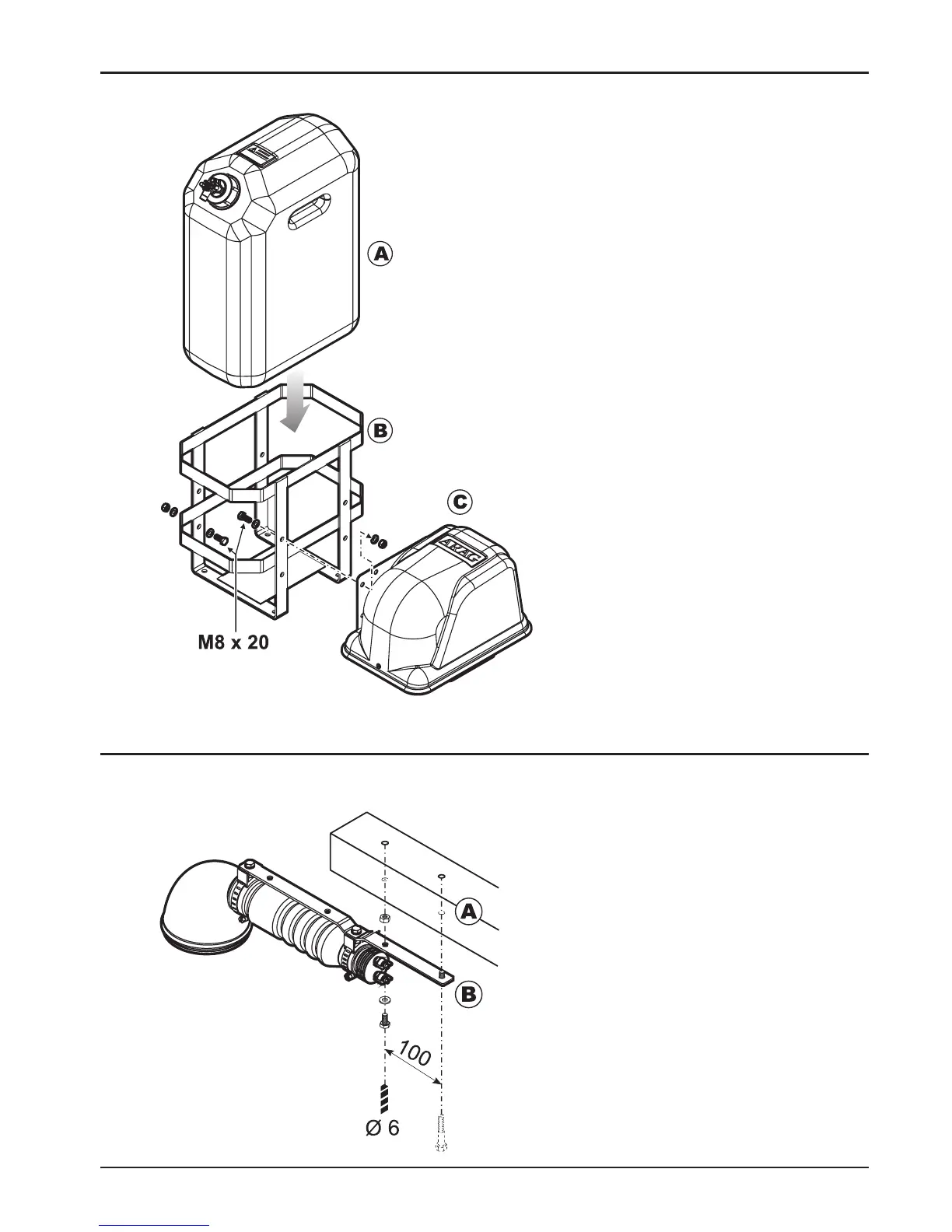 A

B

C

ARAG

M8 x 20

A

B

100

Ø 6