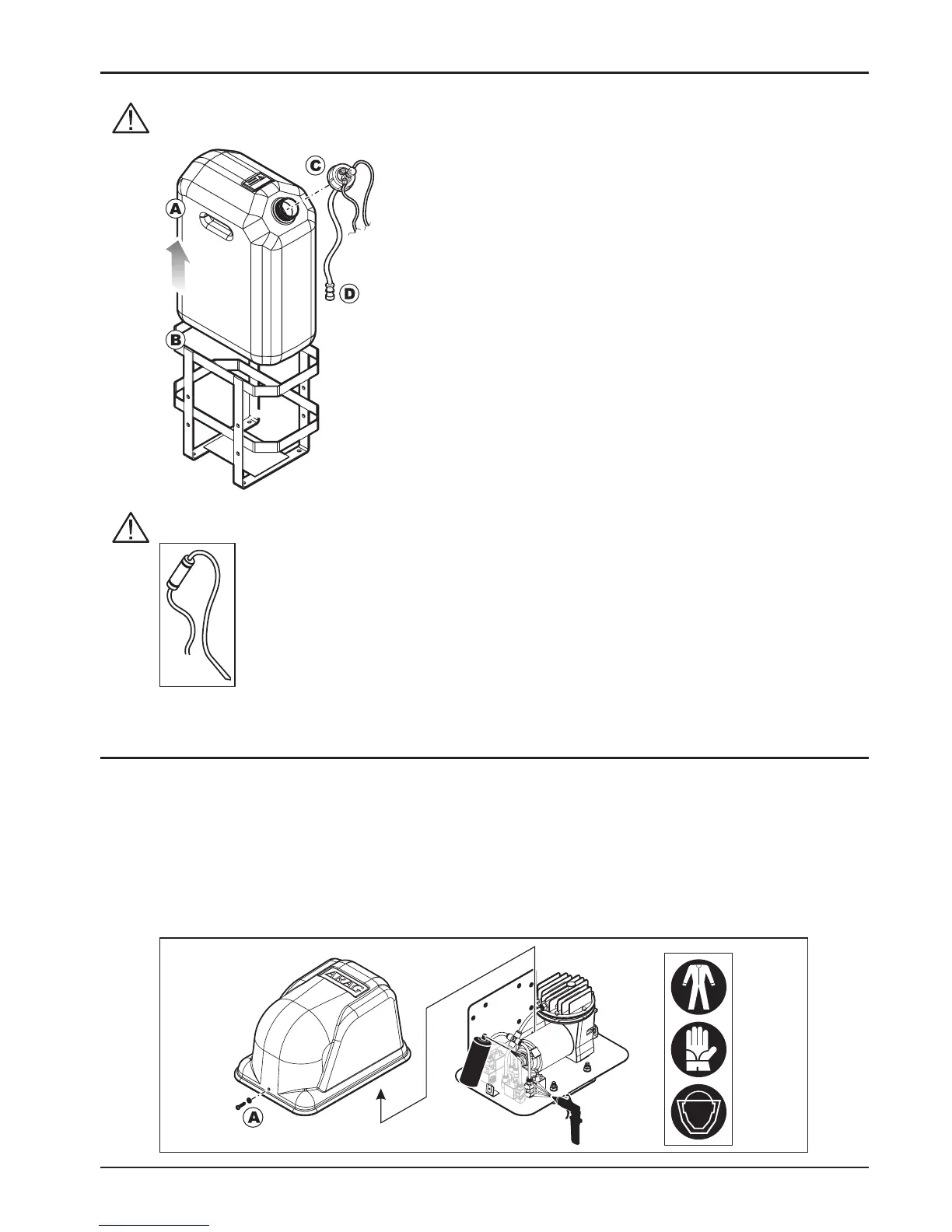 C

A

D

B

ARAG

A