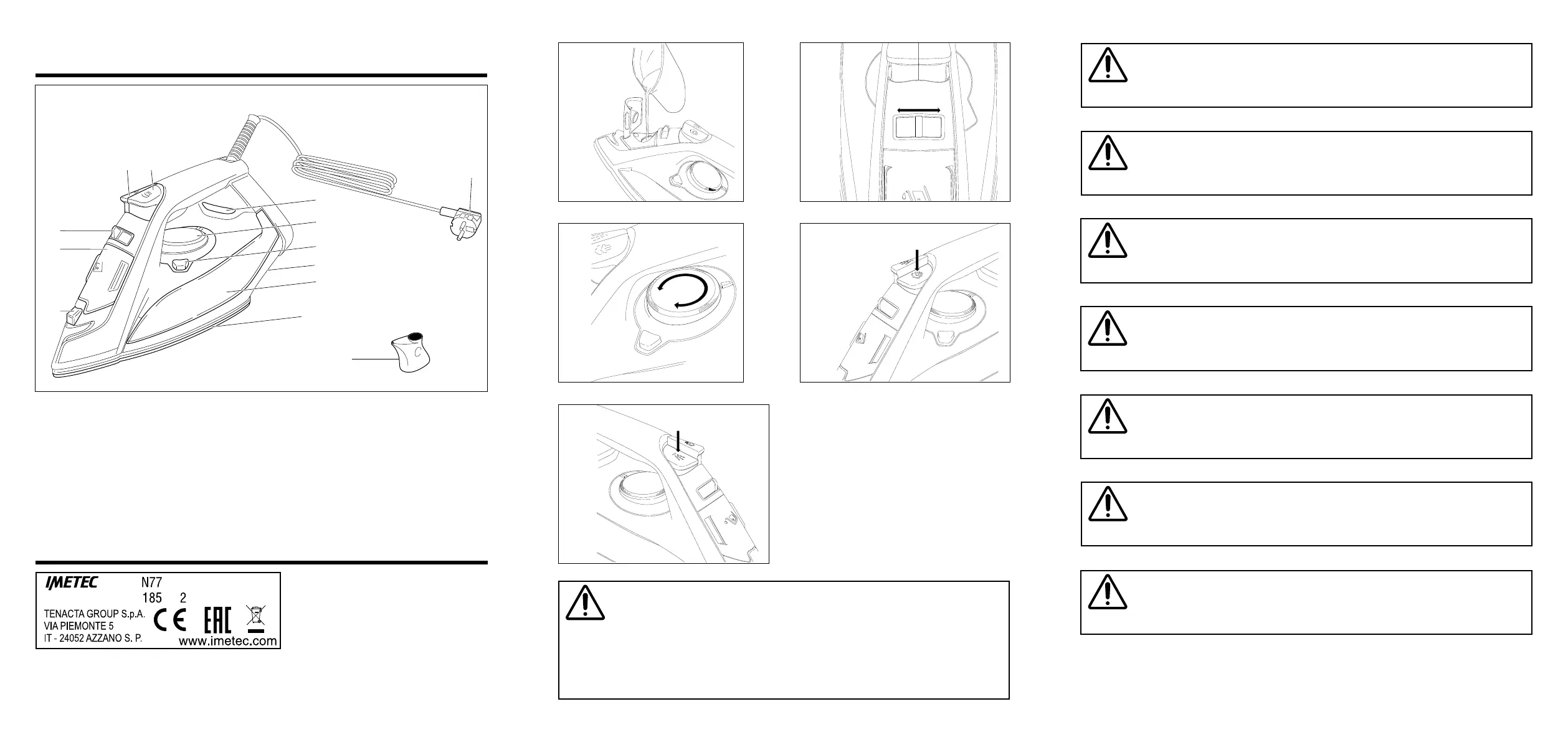 IMETEC N77
185 2
TENACTA GROUP S.p.A.
VIA PIEMONTE 5
IT - 24052 AZZANO S. P.
CE EAC
www.imetec.com