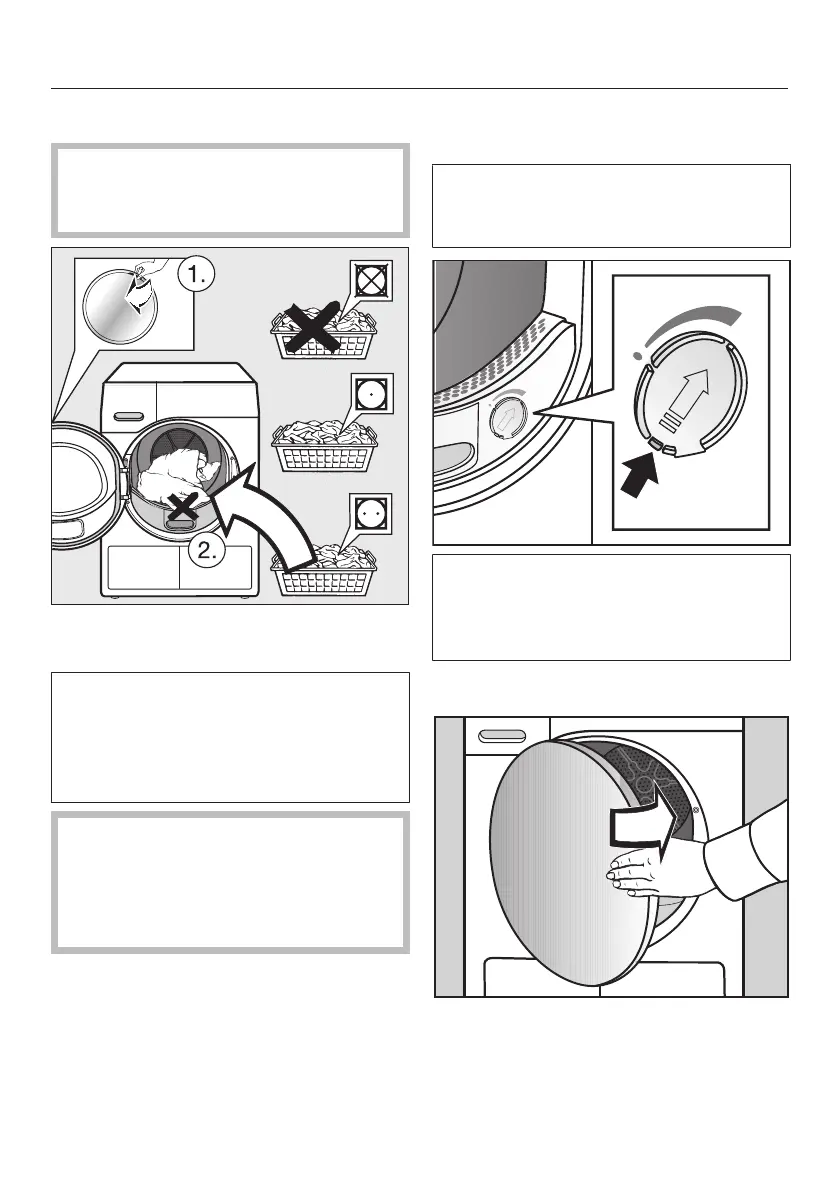 1.

2.