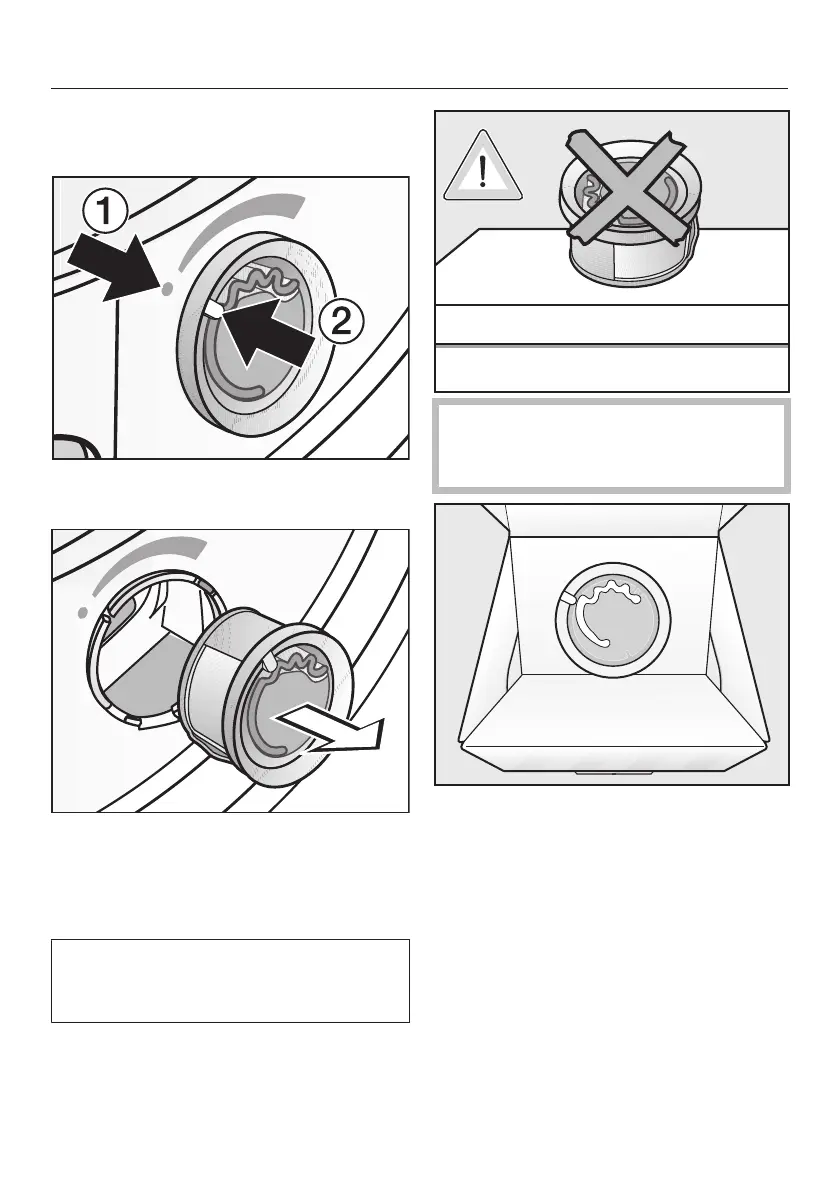 ①

②

!