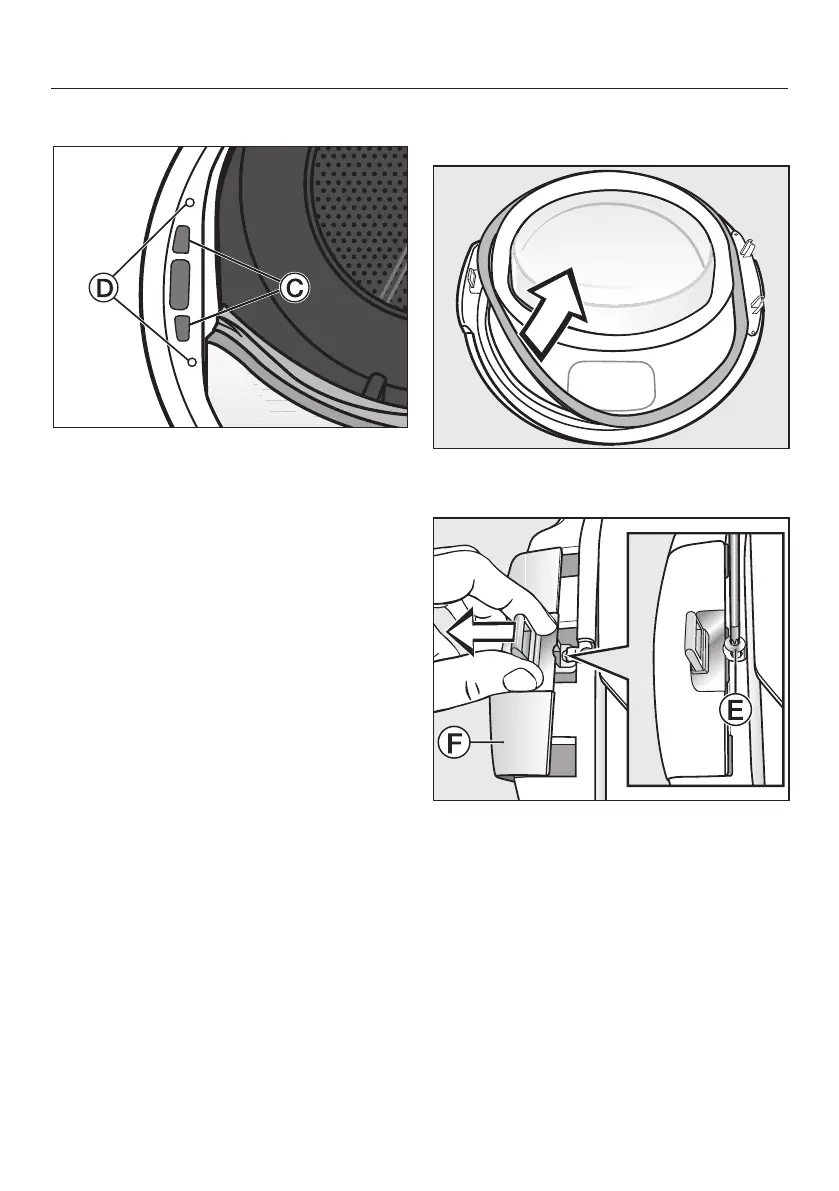 D

C

F

E