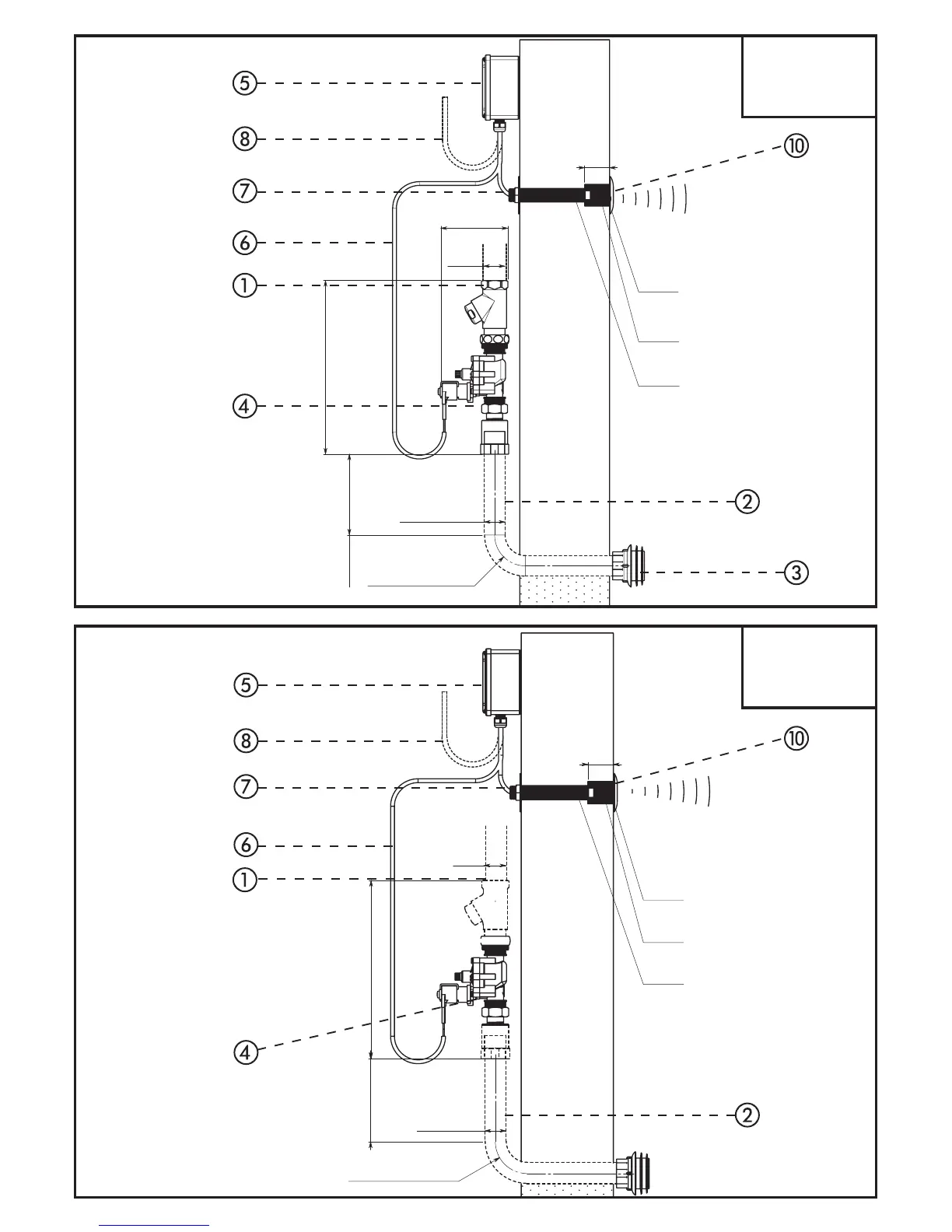 ⑤
⑧
⑦
⑥
①
④
⑩
②
③

⑤
⑧
⑦
⑥
①
④
⑩
②