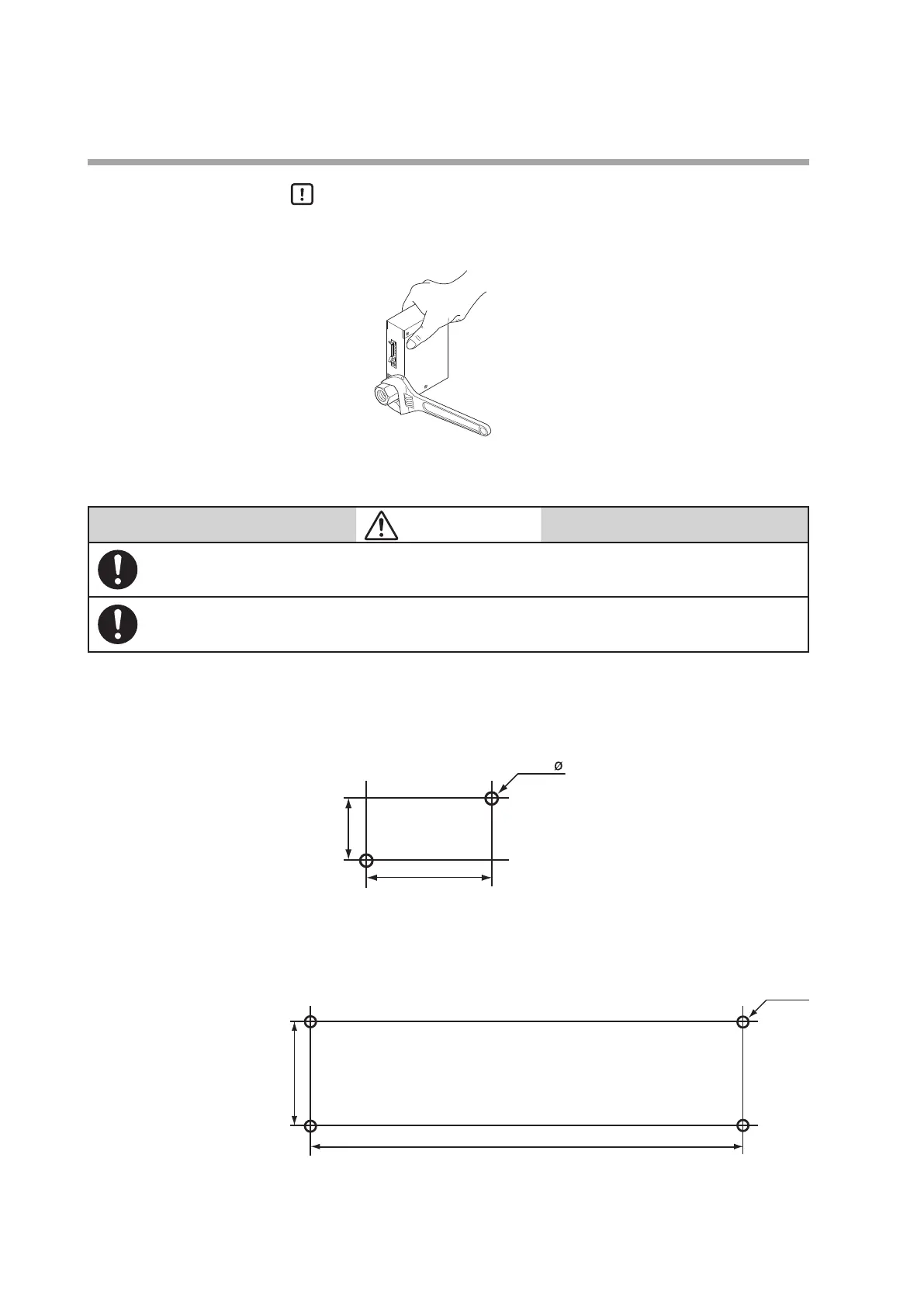 ø