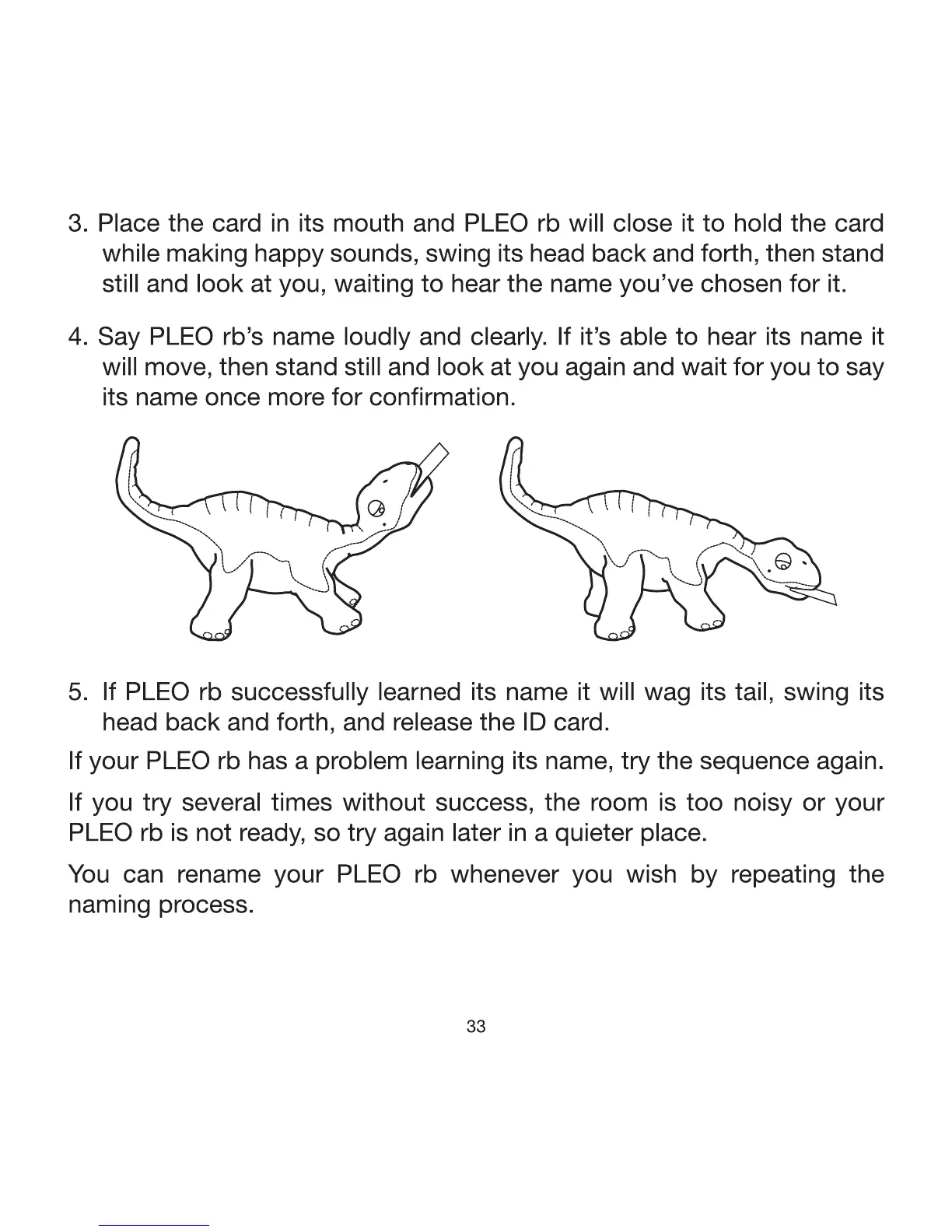 3. Place the card in its mouth and PLEO rb will close it to hold the card while making happy sounds, swing its head back and forth, then stand still and look at you, waiting to hear the name you've chosen for it.

4. Say PLEO rb's name loudly and clearly. If it's able to hear its name it will move, then stand still and look at you again and wait for you to say its name once more for confirmation.

5. If PLEO rb successfully learned its name it will wag its tail, swing its head back and forth, and release the ID card.

If your PLEO rb has a problem learning its name, try the sequence again.

If you try several times without success, the room is too noisy or your PLEO rb is not ready, so try again later in a quieter place.

You can rename your PLEO rb whenever you wish by repeating the naming process.

33