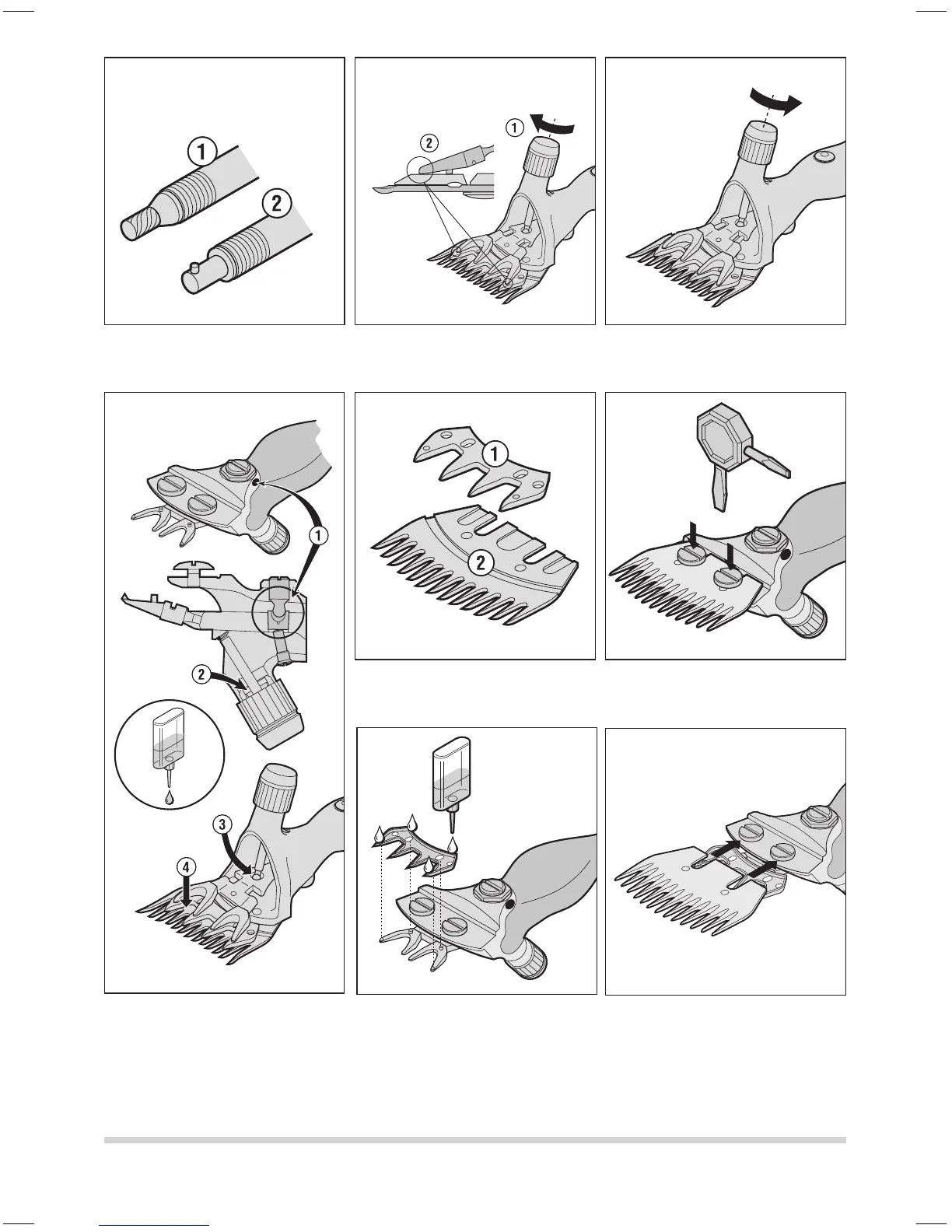 1
2

2
1

1
2
3
4

1
2