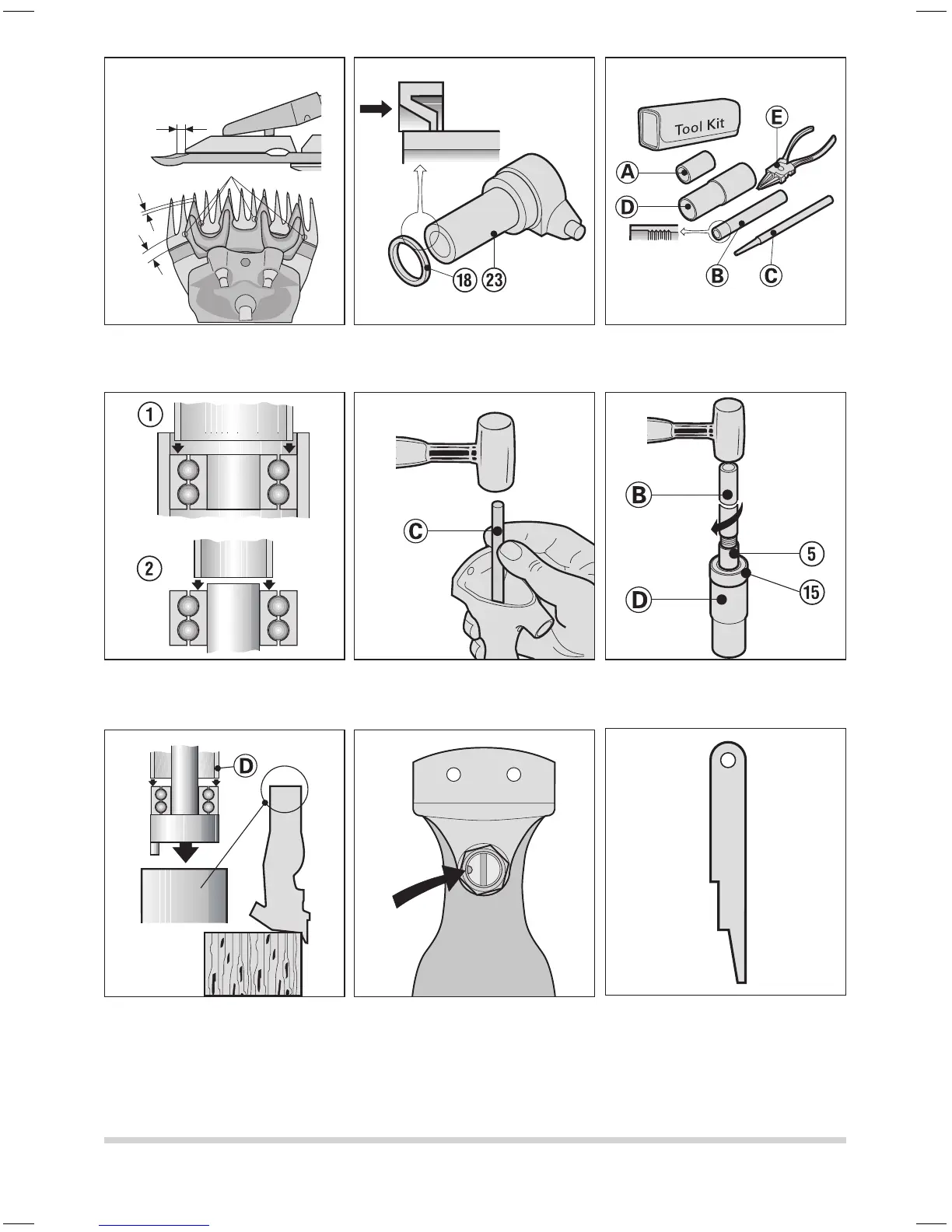 18 23

Tool Kit

E

A

D

B C

1

2

C

B

5

15

D

D