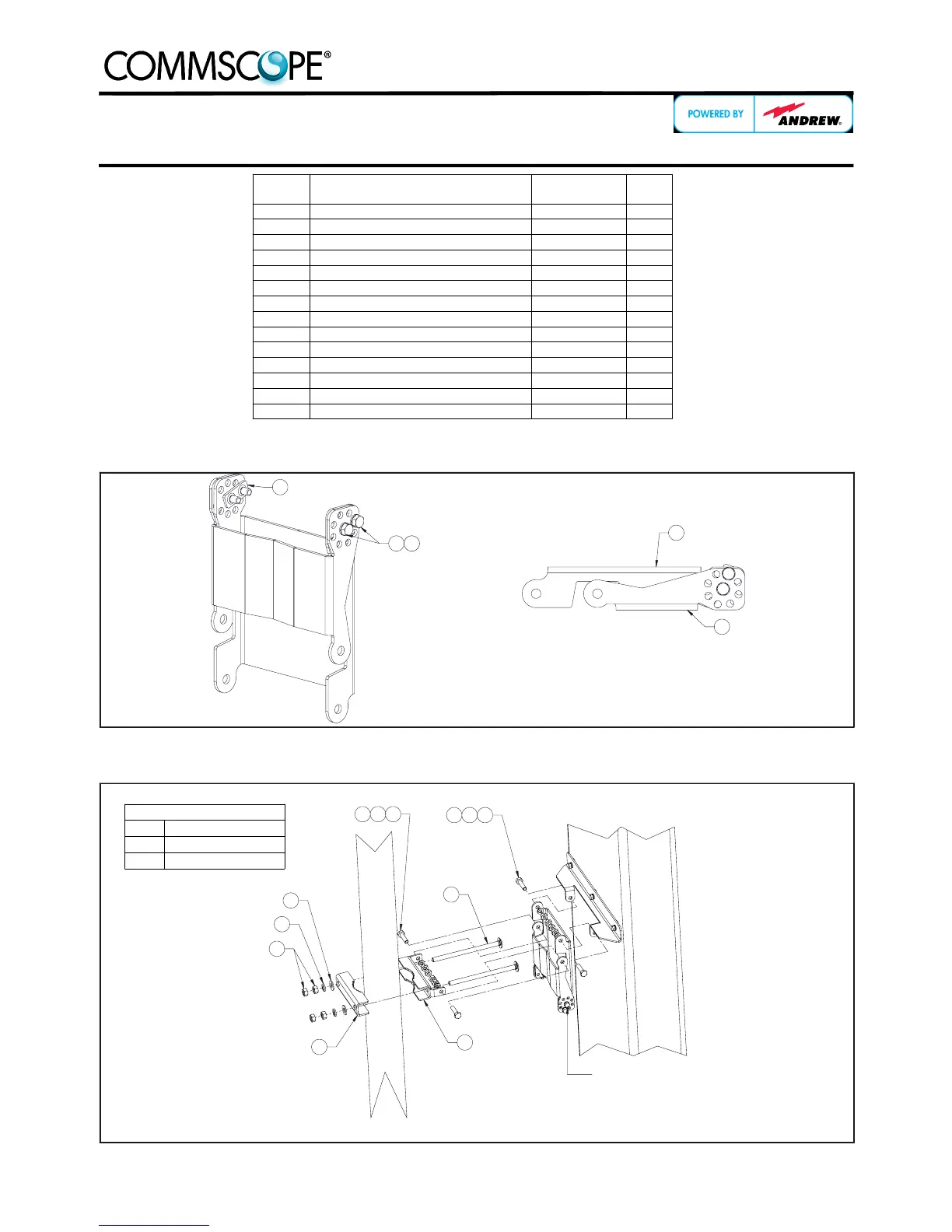 COMMSCOPE®

POWERED BY ANDREW®