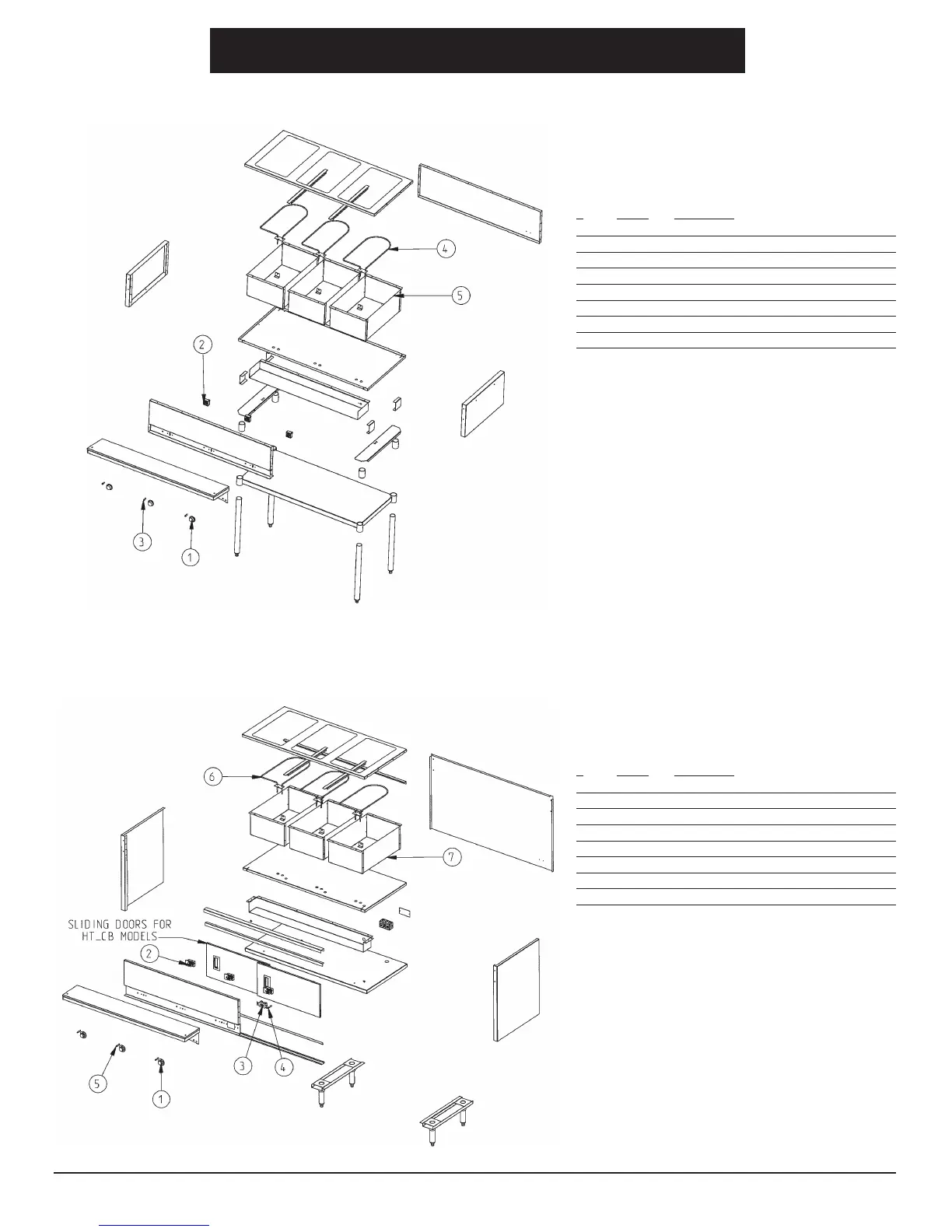 4

5

2

3

1

6

7

SLIDING DOORS FOR HT_CB MODELS

2

3

4

5

1