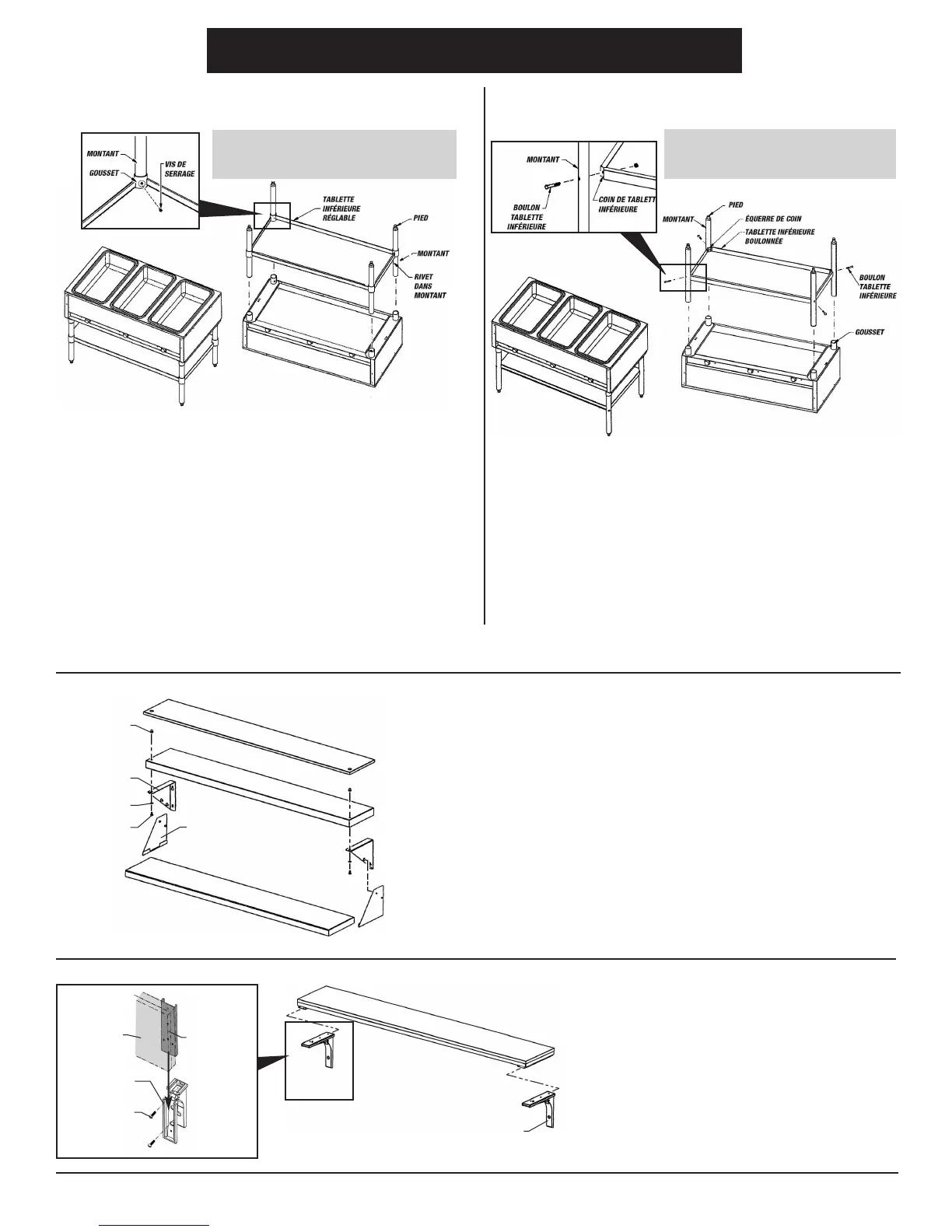 MONTANT
GOUSSET
VIS DE SERRAGE

TABLETTE INFÉRIEURE RÉGLABLE
PIED
MONTANT
RIVET DANS MONTANT

MONTANT
BOULON TABLETTE INFÉRIEURE
COIN DE TABLETT INFÉRIEURE

PIED
MONTANT
ÉQUERRE DE COIN
TABLETTE INFÉRIEURE BOULONNÉE
BOULON TABLETTE INFÉRIEURE
GOUSSET