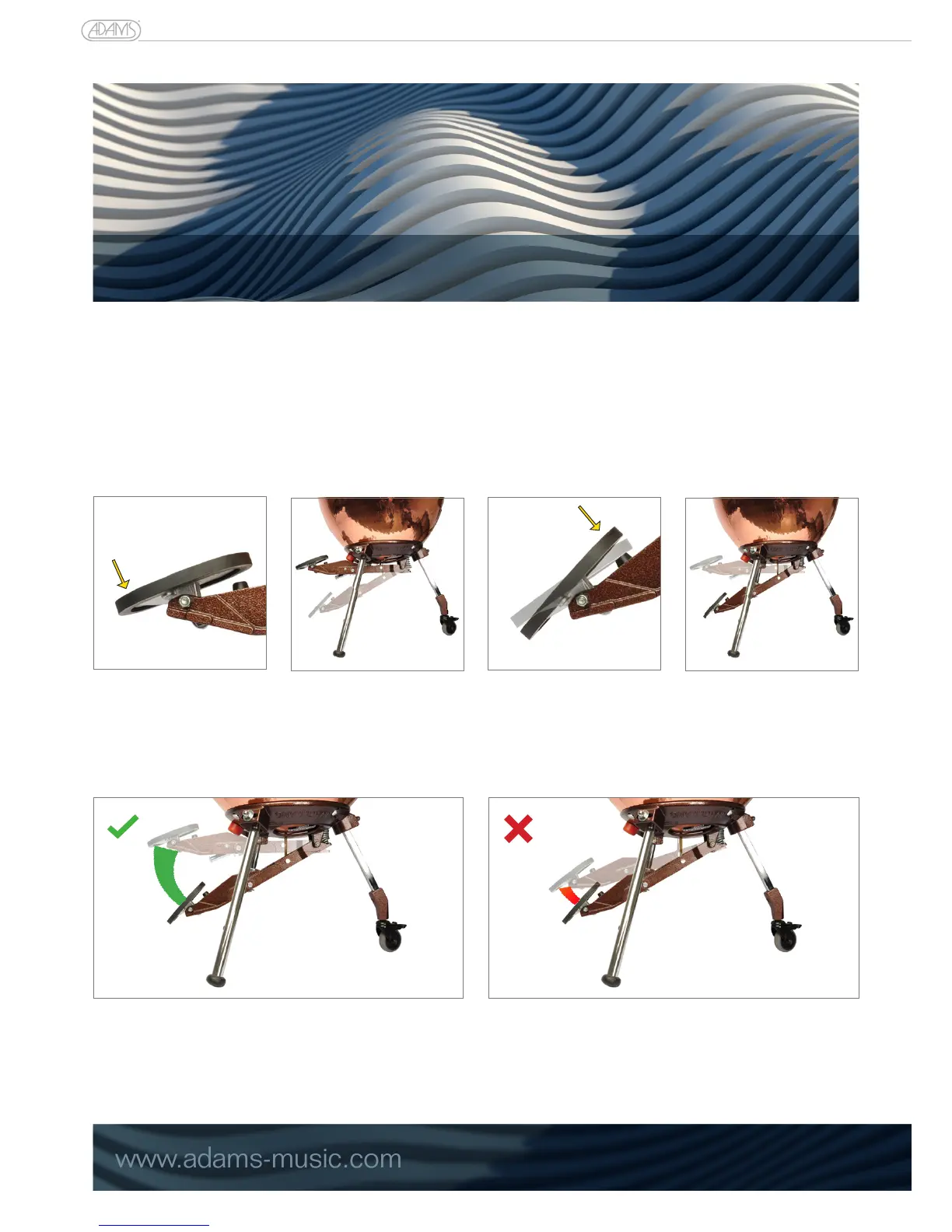 ADAMS

www.adams-music.com