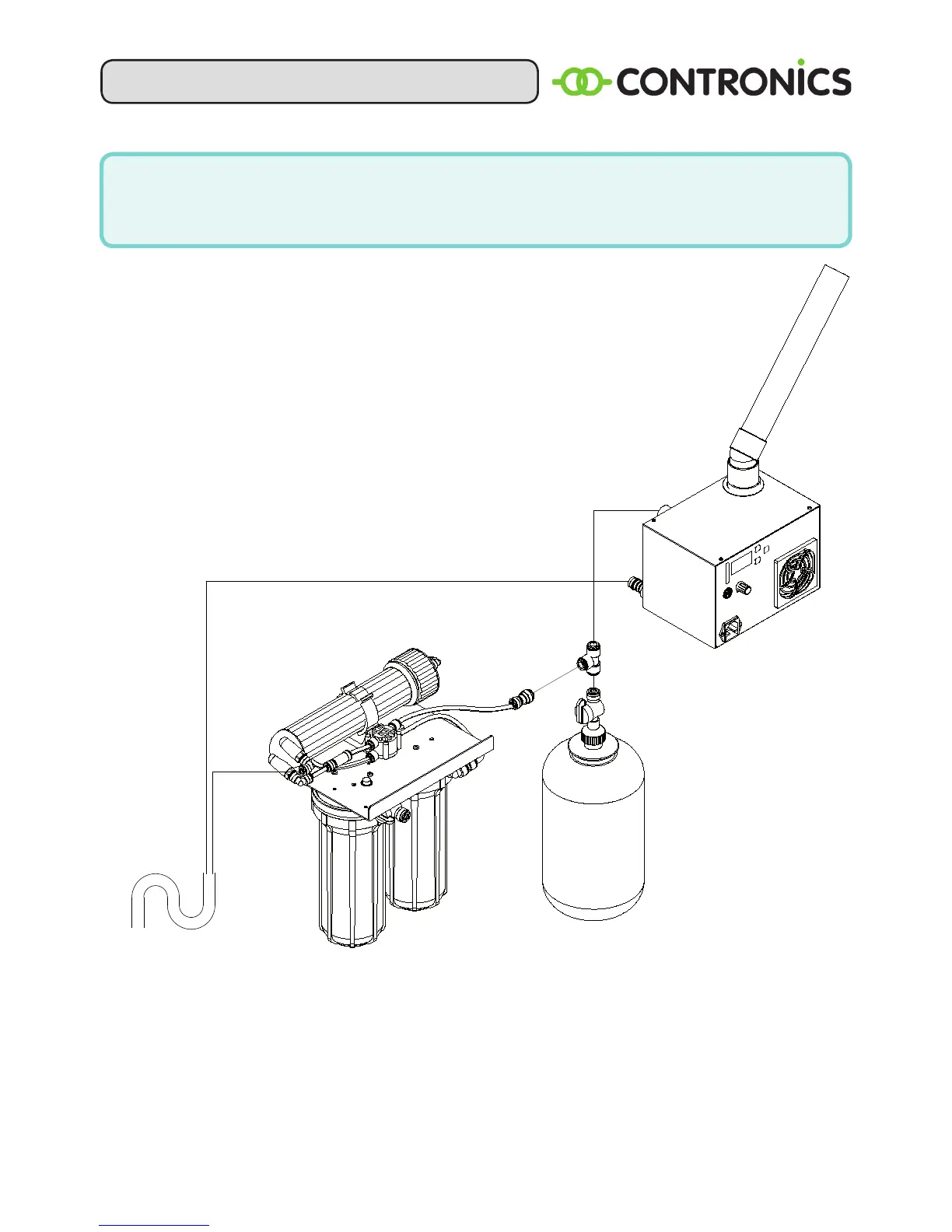 CONTRONICS