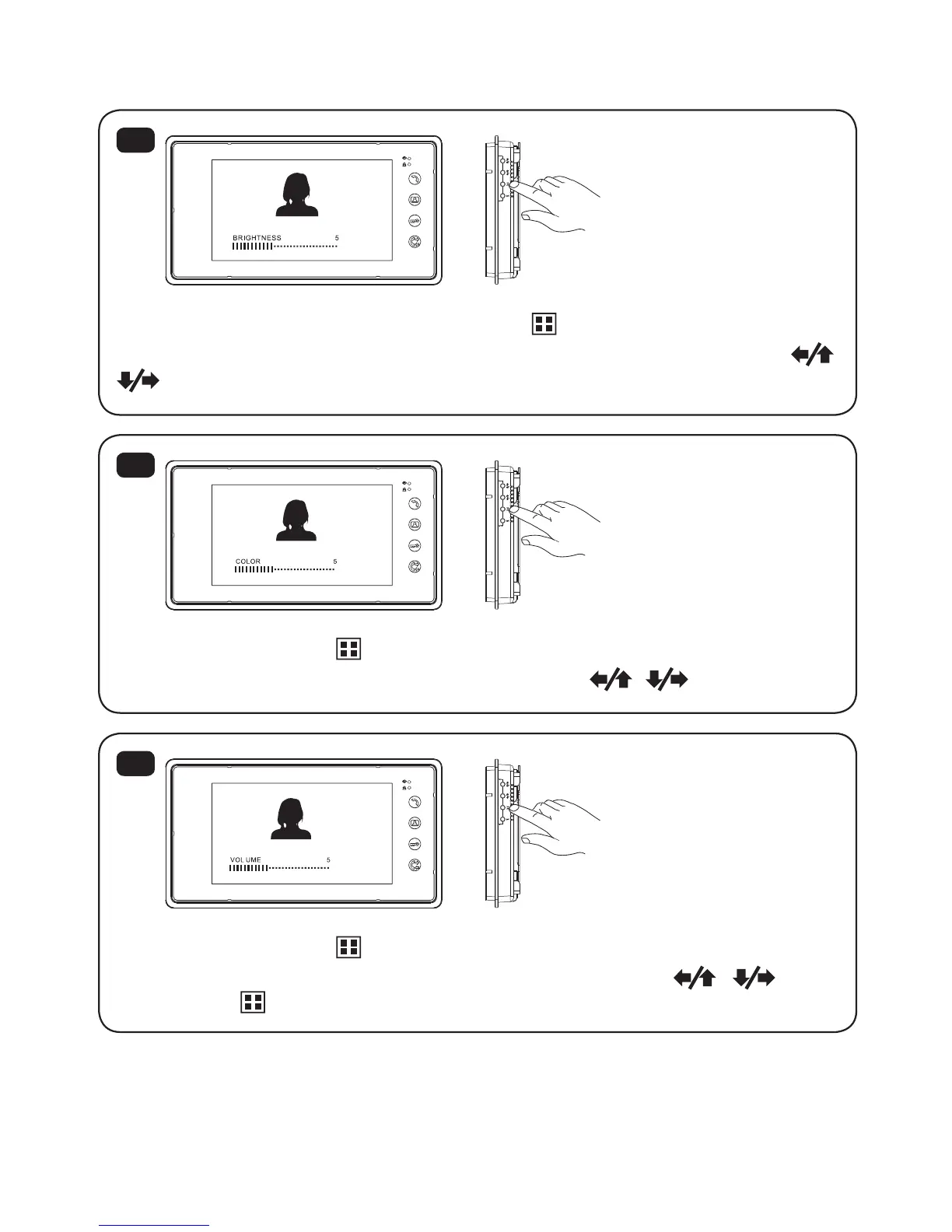 BRIGHTNESS 5

COLOR 5

VOLUME 5