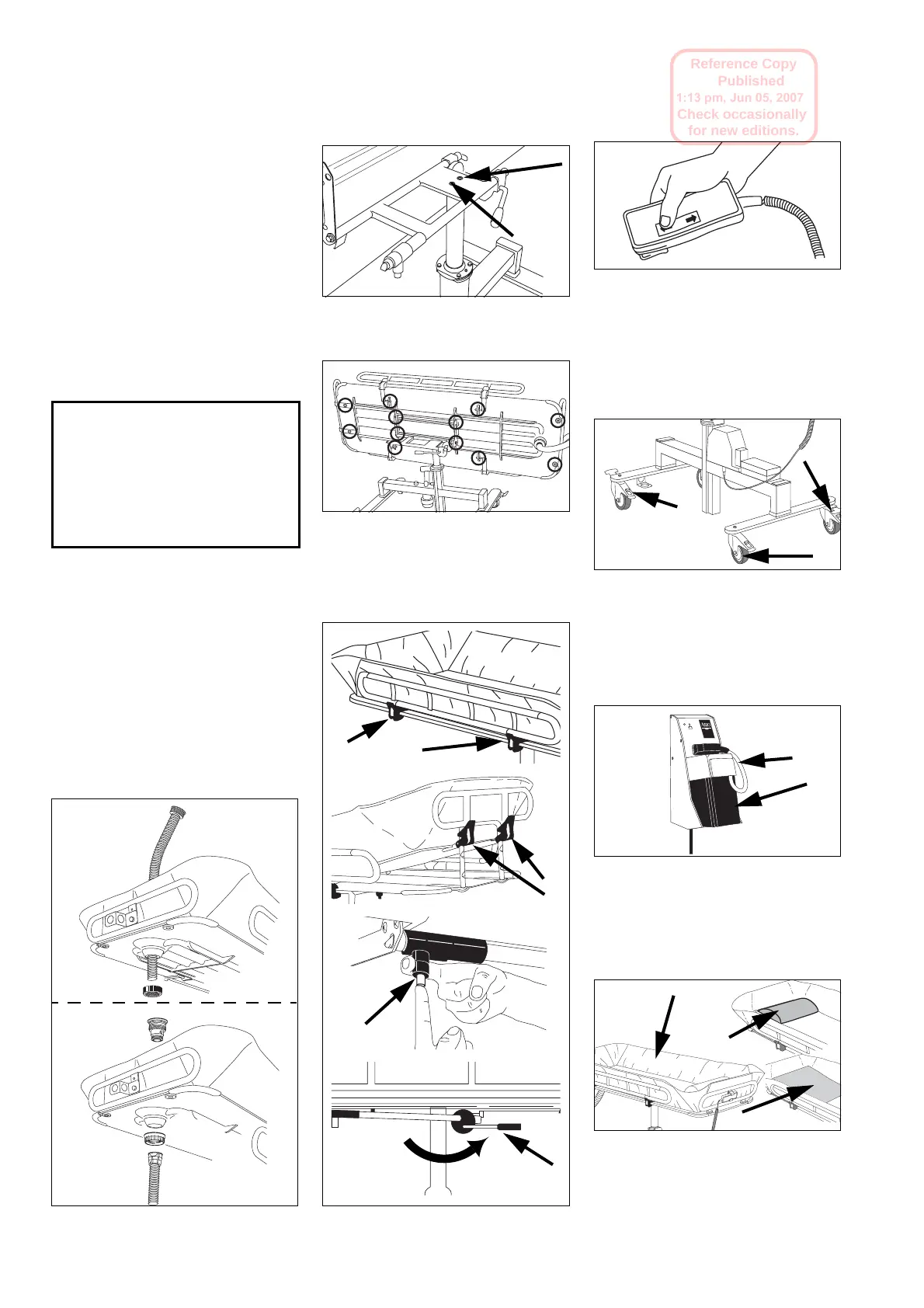 Reference Copy
Published
1:13 pm, Jun 05, 2007
Check occasionally
for new editions.