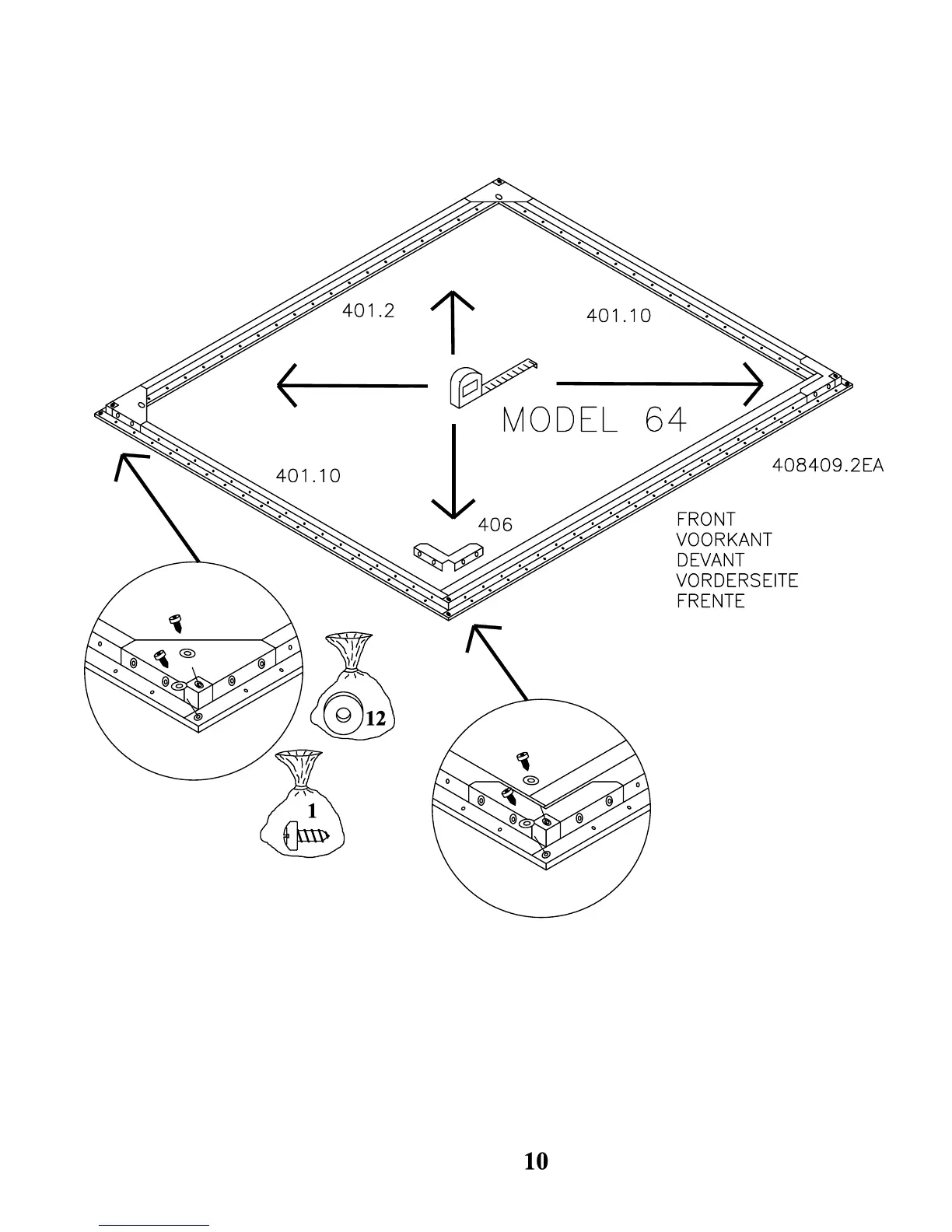 401.2

401.10

MODEL 64

401.10

408409.2EA

406

FRONT
VOORKANT
DEVANT
VORDERSEITE
FRENTE

12

1

10