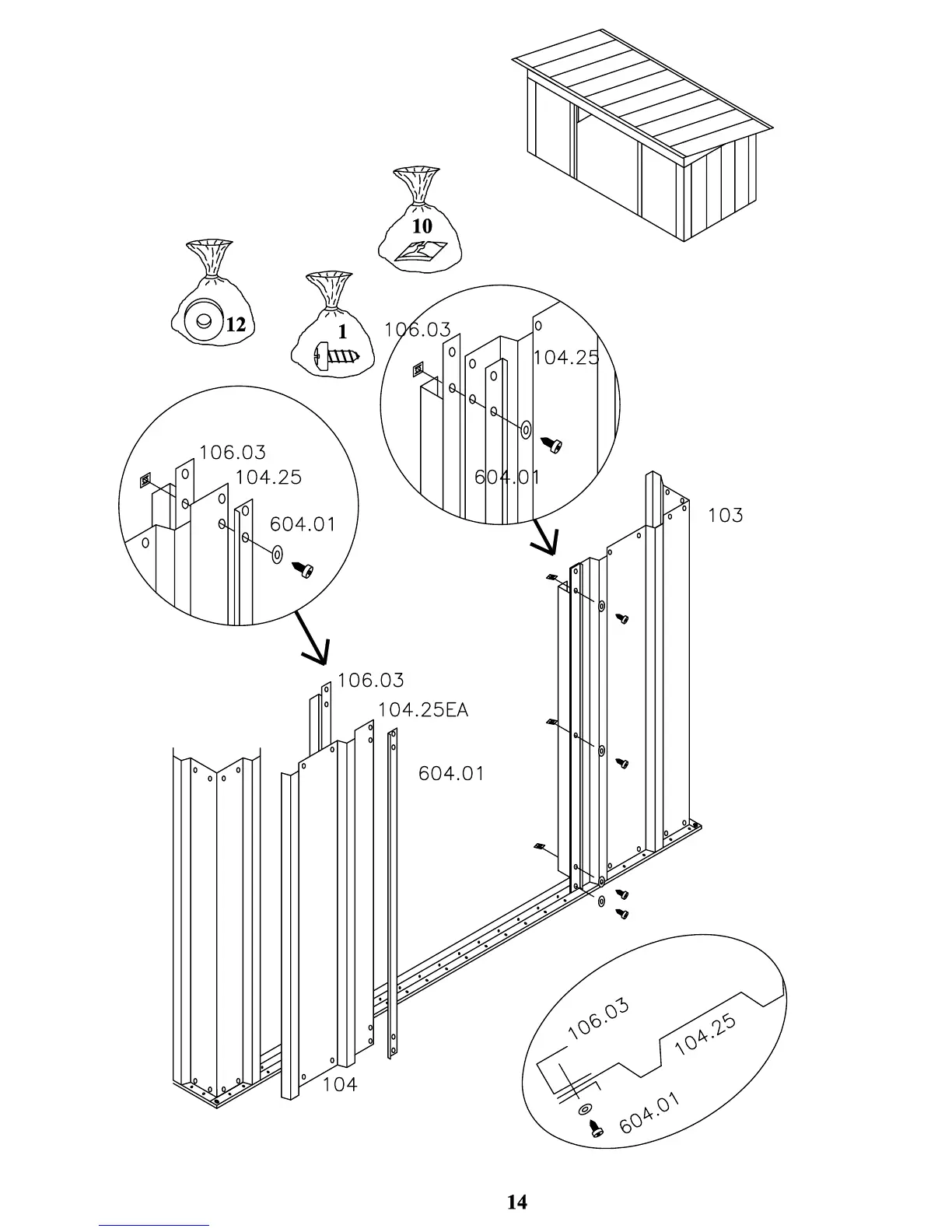 10

12

1

106.03

104.25

604.01

106.03

104.25

604.01

103

106.03

104.25EA

604.01

104

106.03

104.25

604.01

14